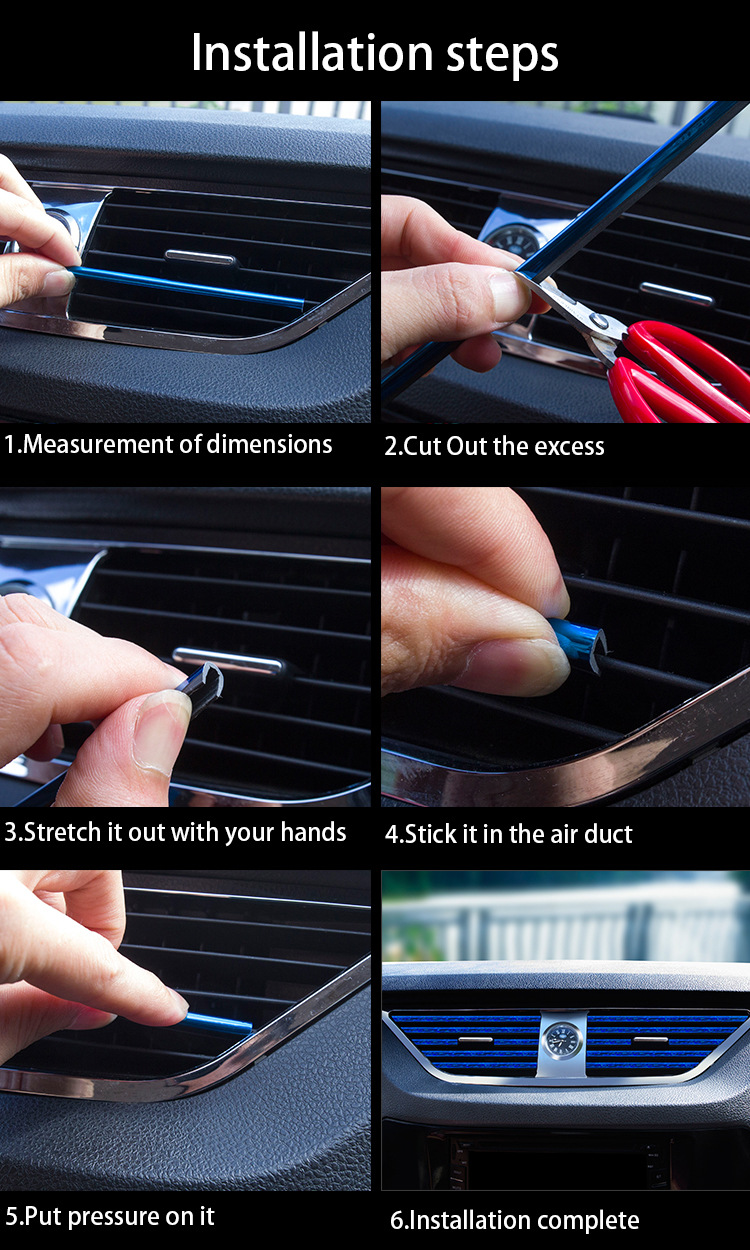 Installation steps

1.Measurement of dimensions

2.Cut Out the excess

3.Stretch it out with your hands

4.Stick it in the air duct

5.Put pressure on it

6.Installation complete