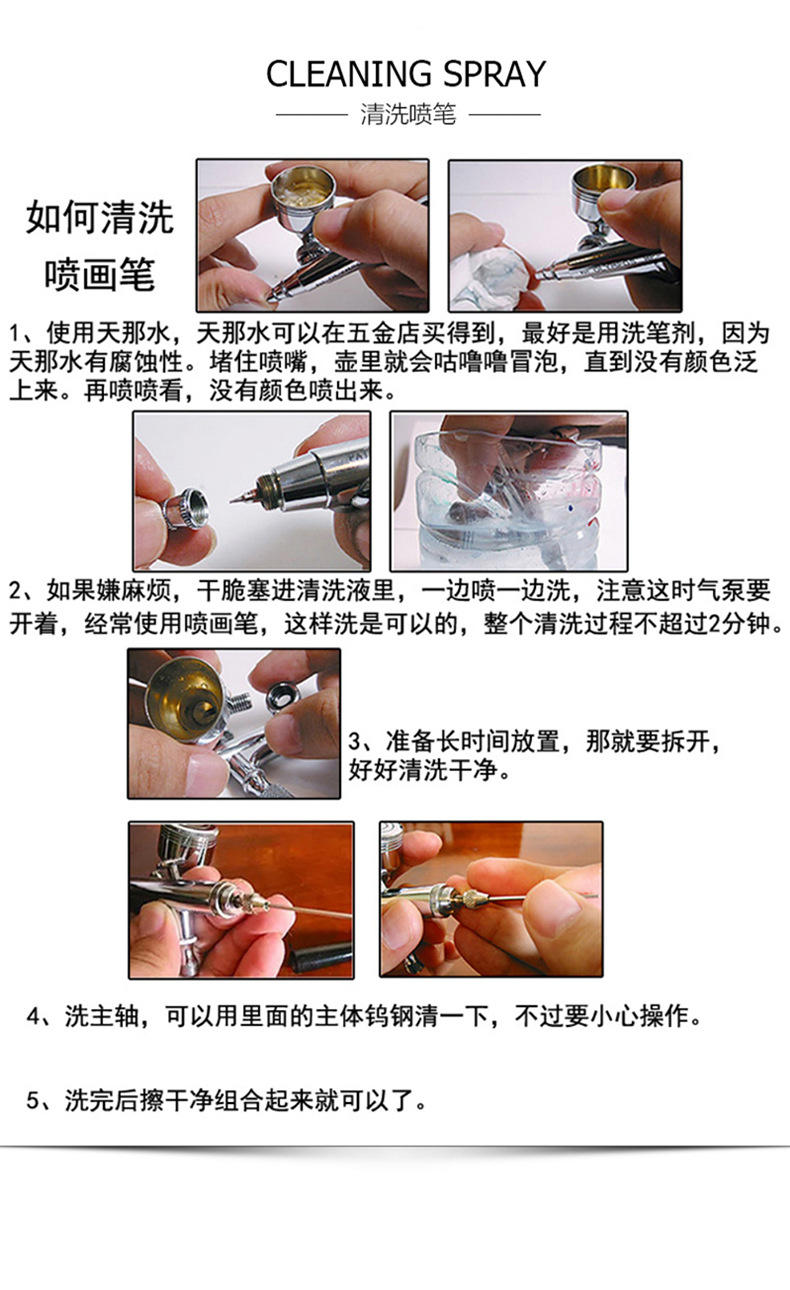 CLEANING SPRAY

清洗喷笔

如何清洗喷画笔

1、使用天那水，天那水可以在五金店买得到，最好是用洗笔剂，因为天那水有腐蚀性。堵住喷嘴，壶里就会咕噜噜冒泡，直到没有颜色泛上来。再喷喷看，没有颜色喷出来。

2、如果嫌麻烦，干脆塞进清洗液里，一边喷一边洗，注意这时气泵要开着，经常使用喷画笔，这样洗是可以的，整个清洗过程不超过2分钟。

3、准备长时间放置，那就要拆开，好好清洗干净。

4、洗主轴，可以用里面的主体钨钢清一下，不过要小心操作。

5、洗完后擦干净组合起来就可以了。