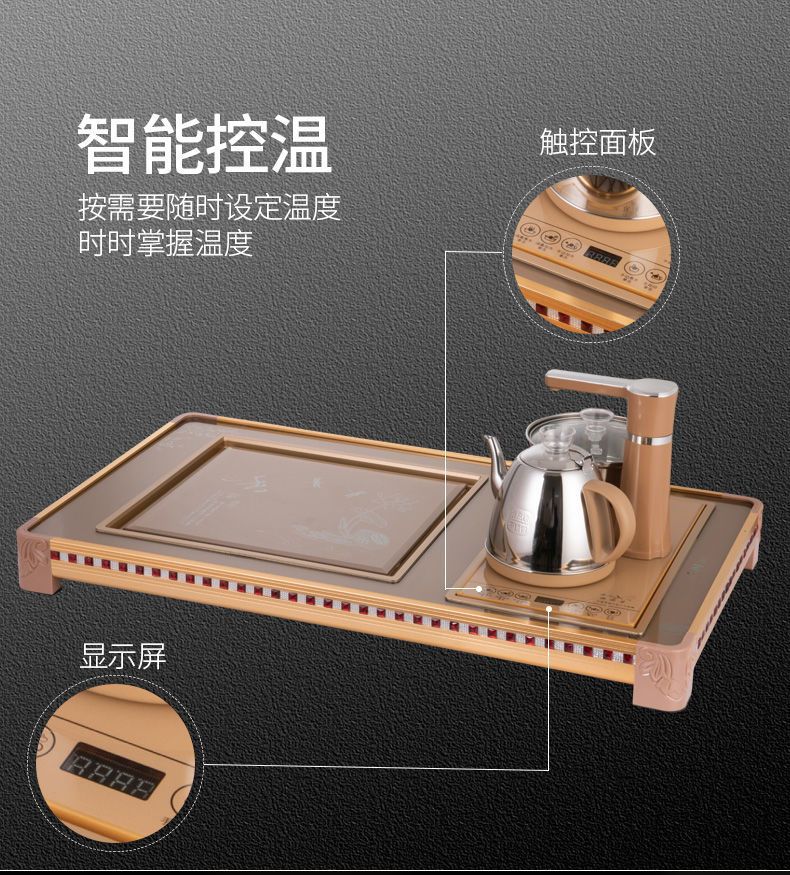 智能控温
按需要随时设定温度
时时掌握温度

触控面板

显示屏