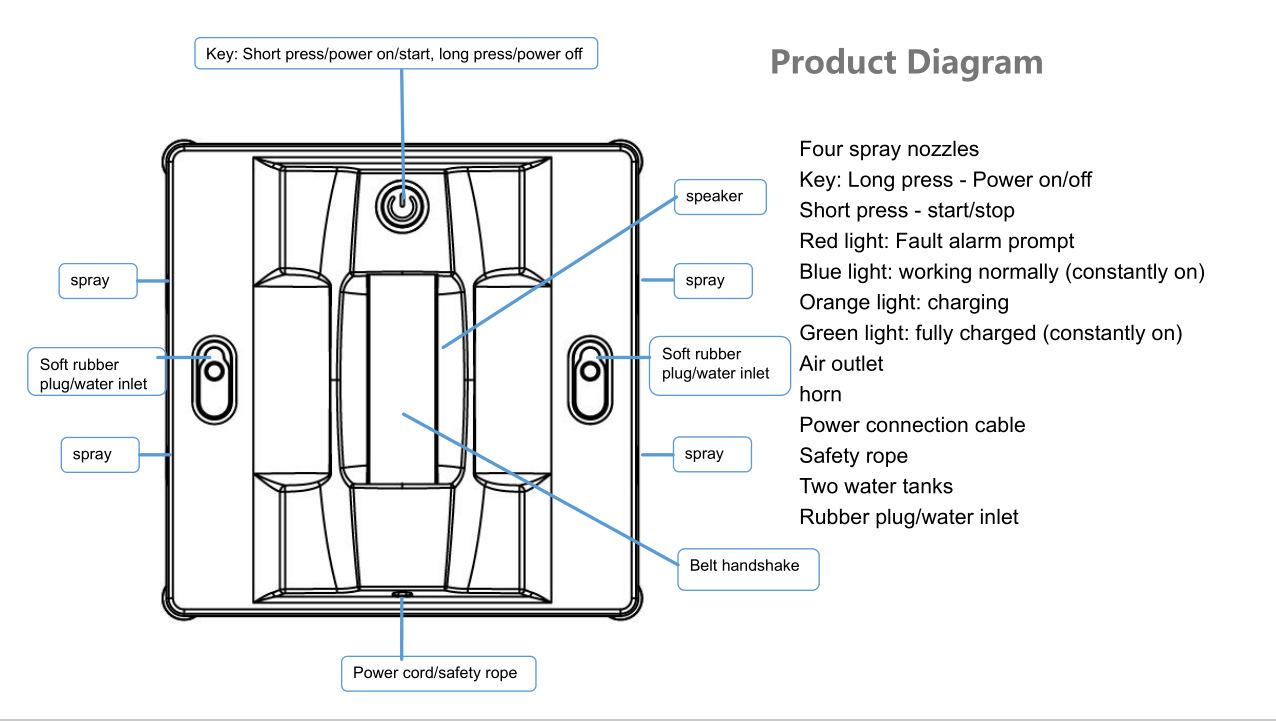 Key: Short press/power on/start, long press/power off

Product Diagram

speaker

spray

spray

Soft rubber plug/water inlet

Soft rubber plug/water inlet

spray

spray

Belt handshake

Power cord/safety rope

Four spray nozzles
Key: Long press - Power on/off
Short press - start/stop
Red light: Fault alarm prompt
Blue light: working normally (constantly on)
Orange light: charging
Green light: fully charged (constantly on)
Air outlet
horn
Power connection cable
Safety rope
Two water tanks
Rubber plug/water inlet