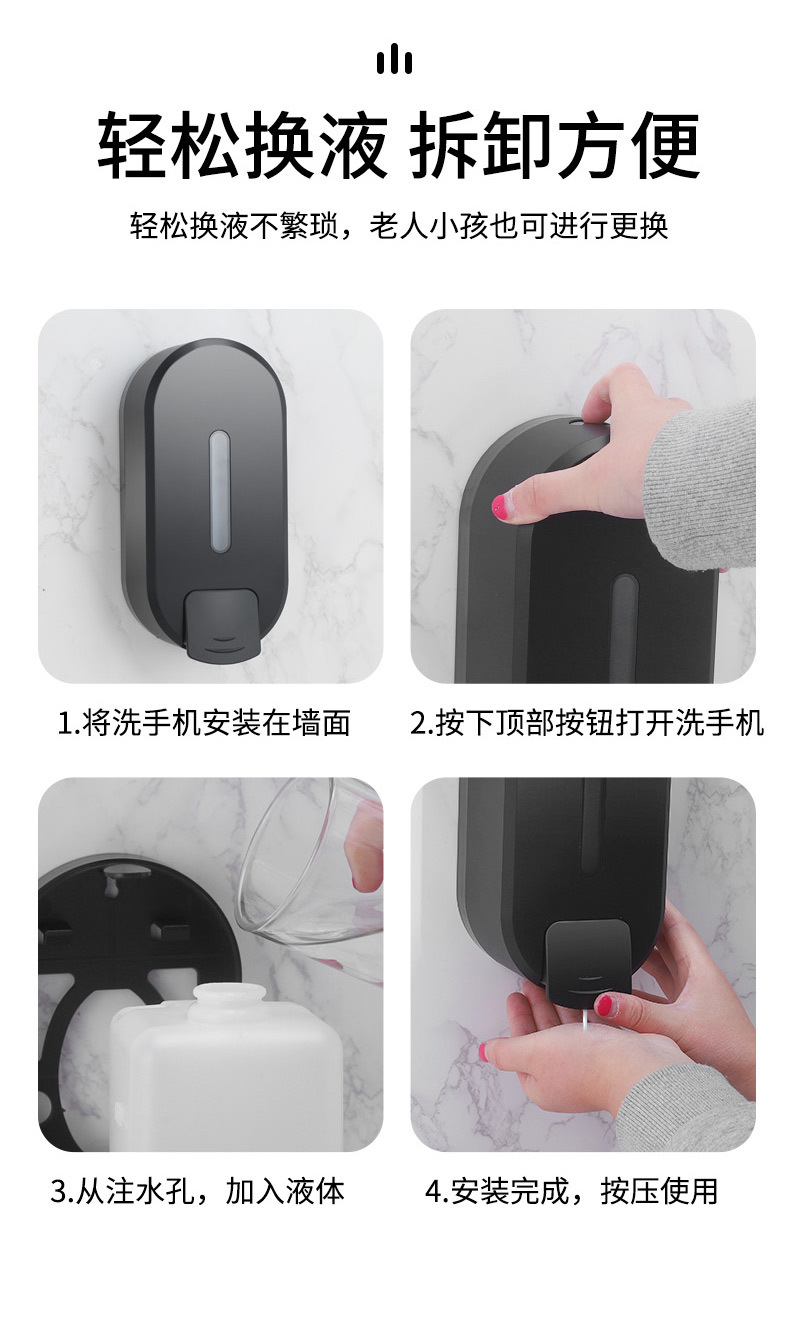 轻松换液 拆卸方便

轻松换液不繁琐，老人小孩也可进行更换

1.将洗手机安装在墙面

2.按下顶部按钮打开洗手机

3.从注水孔，加入液体

4.安装完成，按压使用