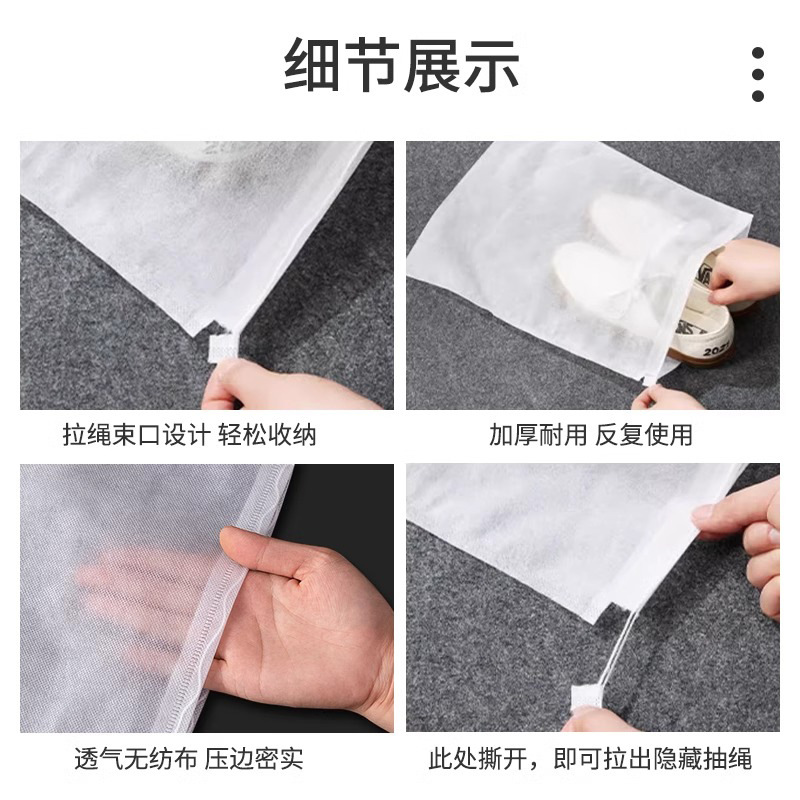 细节展示

拉绳束口设计 轻松收纳

加厚耐用 反复使用

透气无纺布 压边密实

此处撕开，即可拉出隐藏抽绳