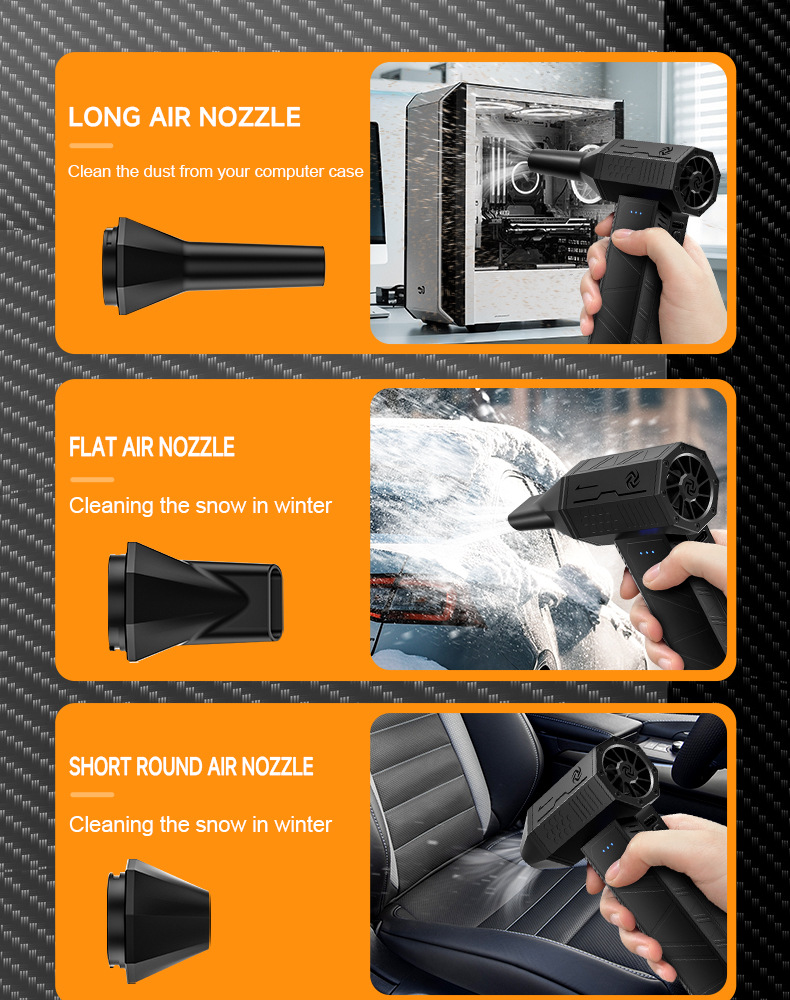 LONG AIR NOZZLE

Clean the dust from your computer case

FLAT AIR NOZZLE

Cleaning the snow in winter

SHORT ROUND AIR NOZZLE

Cleaning the snow in winter