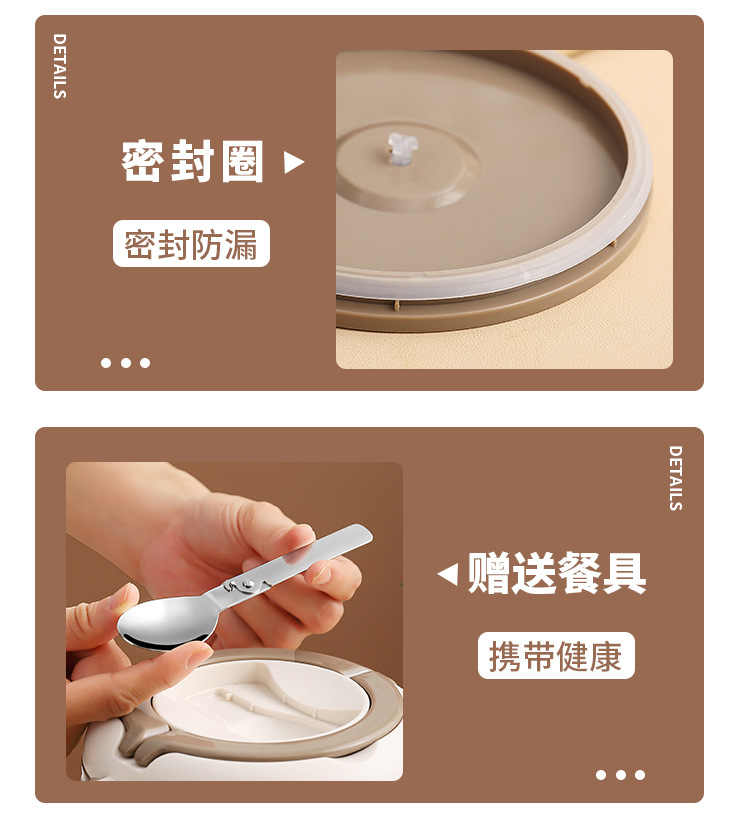 DETAILS

密封圈

密封防漏

DETAILS

赠送餐具

携带健康