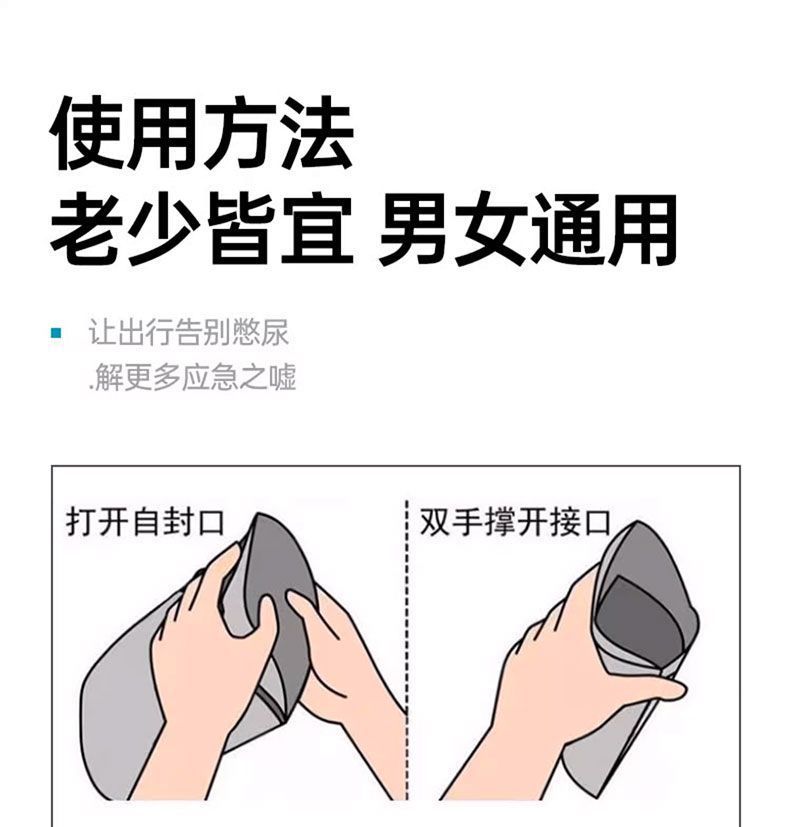 使用方法
老少皆宜 男女通用

让出行告别憋尿
.解更多应急之嘘

打开自封口

双手撑开接口