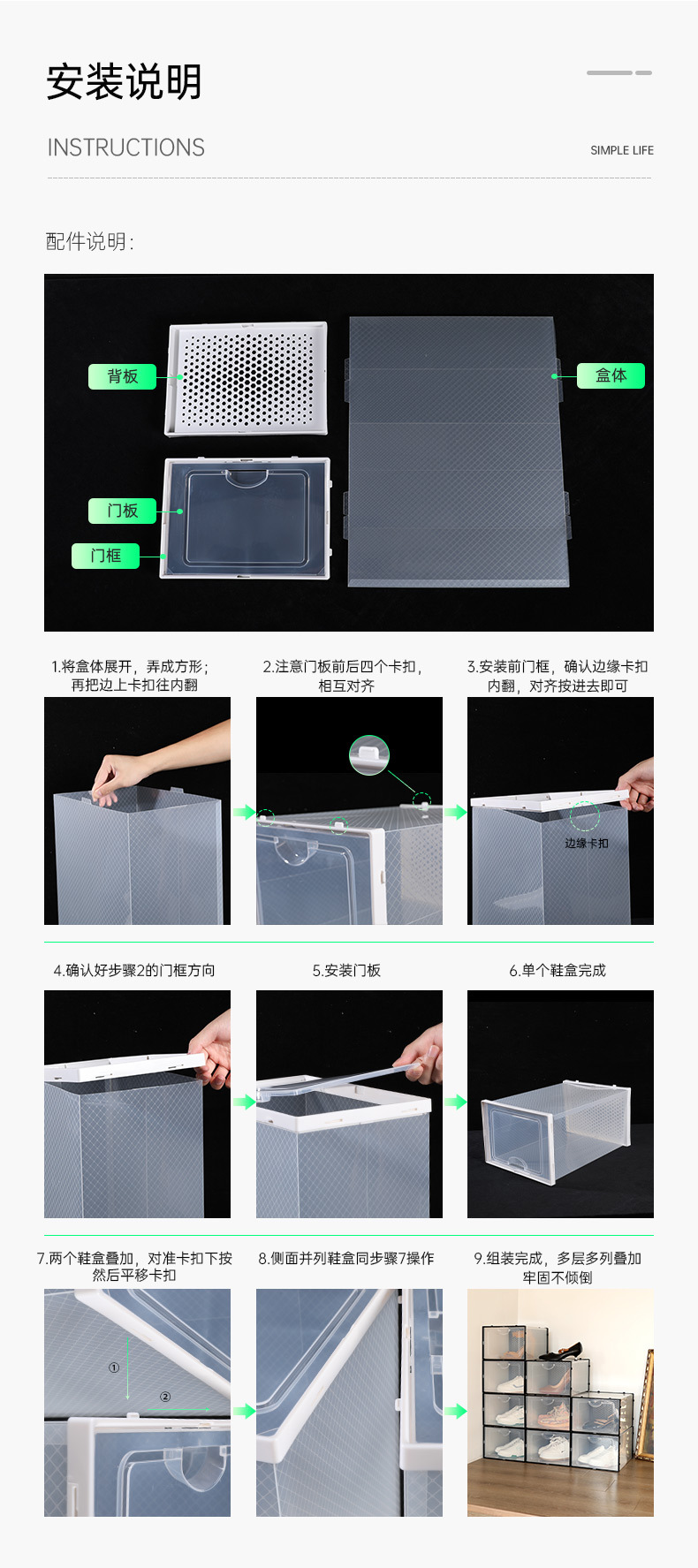 安装说明

INSTRUCTIONS

SIMPLE LIFE

配件说明：

背板

盒体

门板

门框

1.将盒体展开，弄成方形；再把边上卡扣往内翻

2.注意门板前后四个卡扣，相互对齐

3.安装前门框，确认边缘卡扣内翻，对齐按进去即可

边缘卡扣

4.确认好步骤2的门框方向

5.安装门板

6.单个鞋盒完成

7.两个鞋盒叠加，对准卡扣下按然后平移卡扣

①

②

8.侧面并列鞋盒同步骤7操作

9.组装完成，多层多列叠加牢固不倾倒