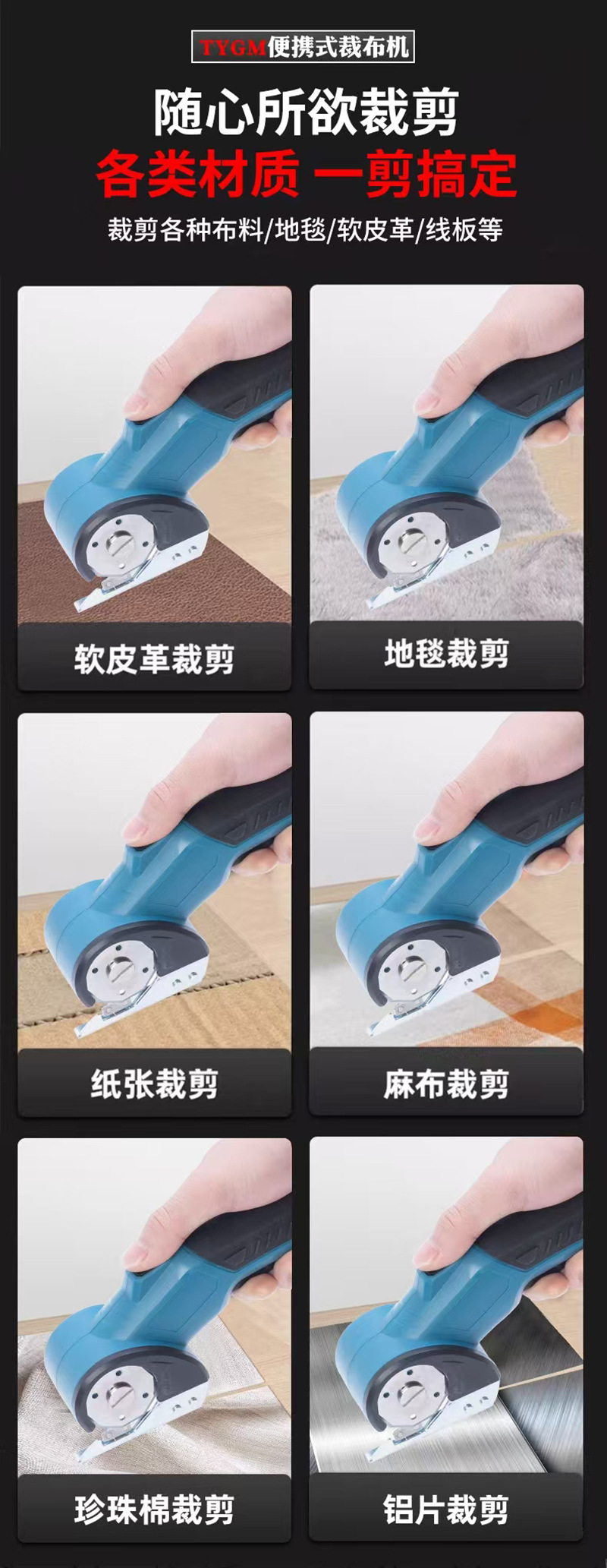 TYGM便携式裁布机

随心所欲裁剪
各类材质 一剪搞定
裁剪各种布料/地毯/软皮革/线板等

软皮革裁剪

地毯裁剪

纸张裁剪

麻布裁剪

珍珠棉裁剪

铝片裁剪