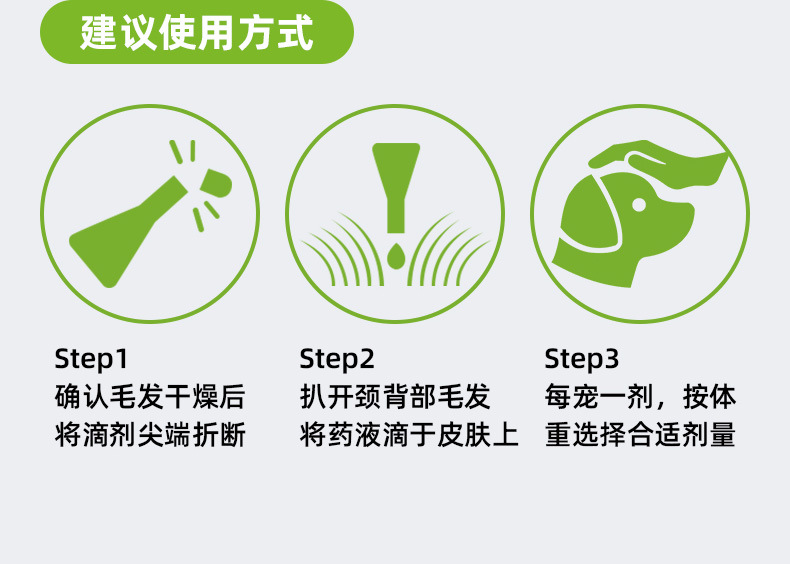 建议使用方式

Step1
确认毛发干燥后
将滴剂尖端折断

Step2
扒开颈背部毛发
将药液滴于皮肤上

Step3
每宠一剂，按体
重选择合适剂量