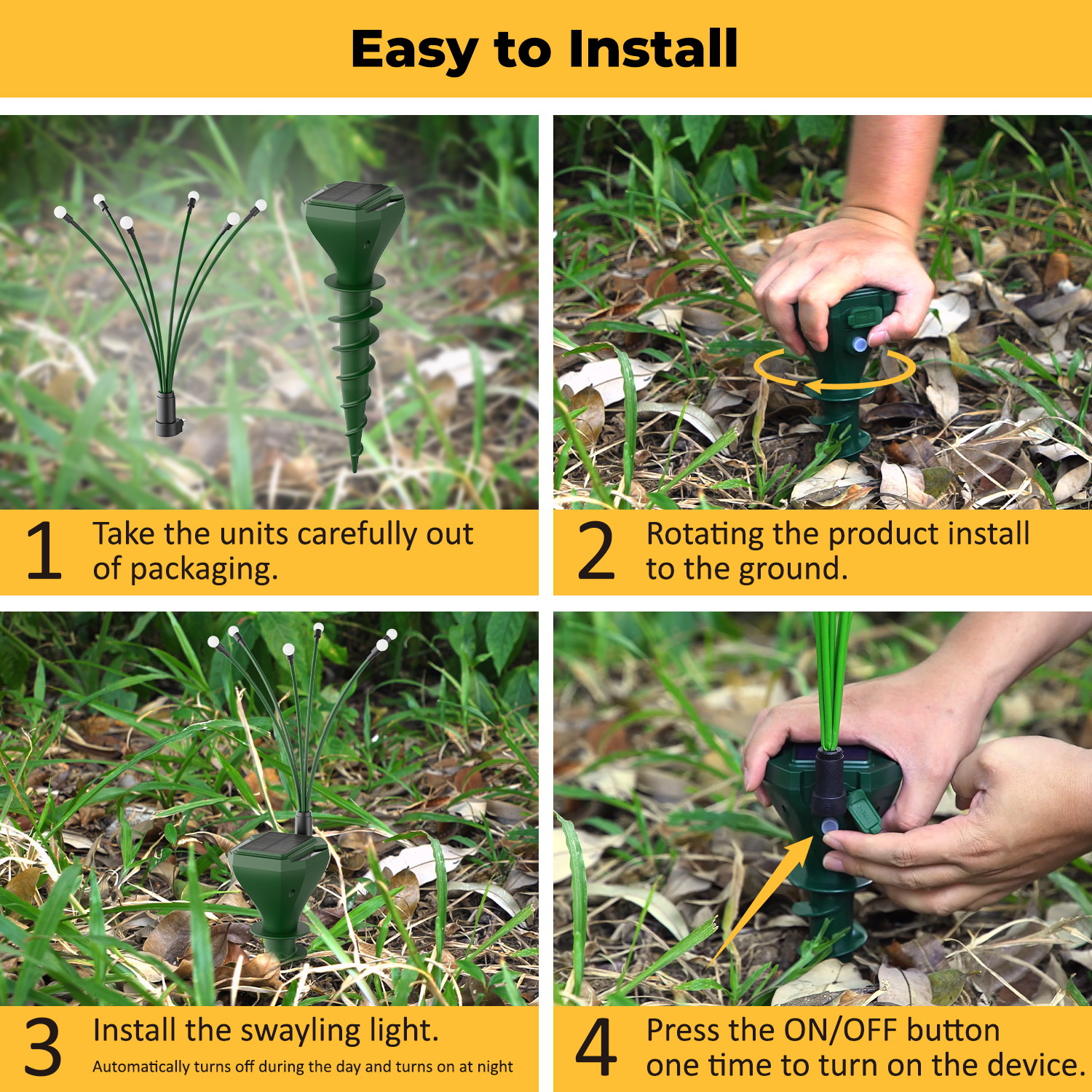 Easy to Install

1 Take the units carefully out of packaging.

2 Rotating the product install to the ground.

3 Install the swayling light.
Automatically turns off during the day and turns on at night

4 Press the ON/OFF button one time to turn on the device.