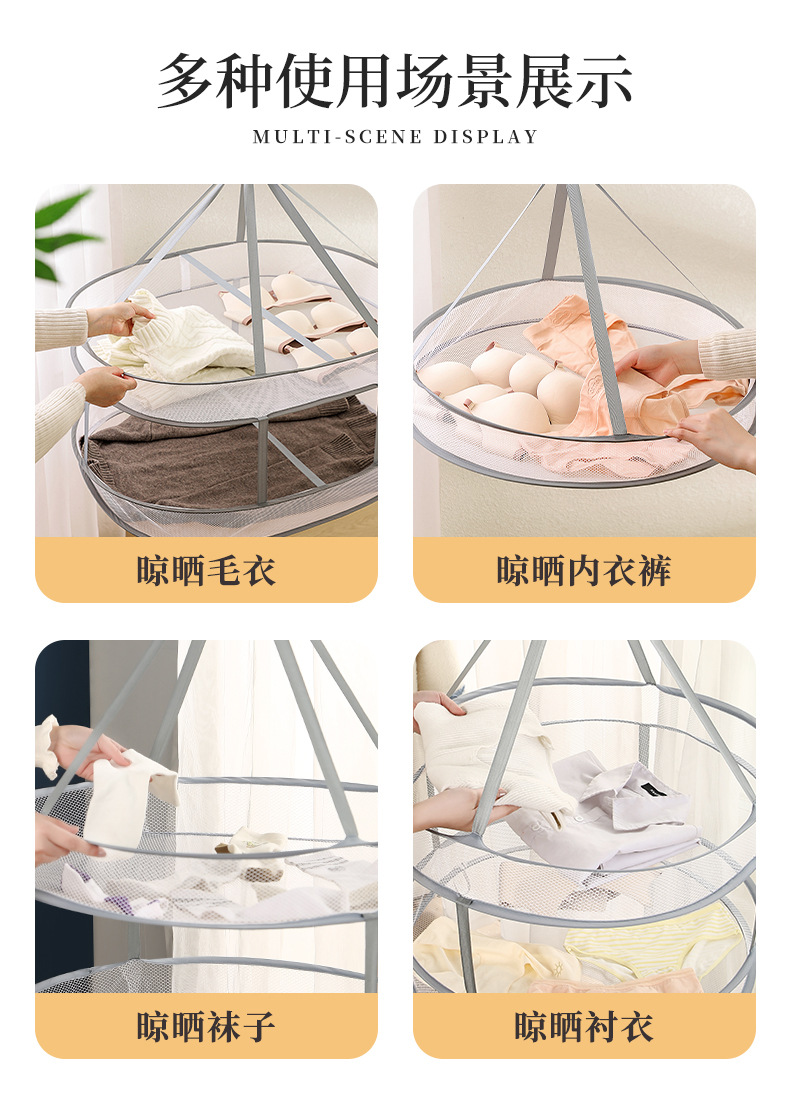 多种使用场景展示

MULTI-SCENE DISPLAY

晾晒毛衣

晾晒内衣裤

晾晒袜子

晾晒衬衣