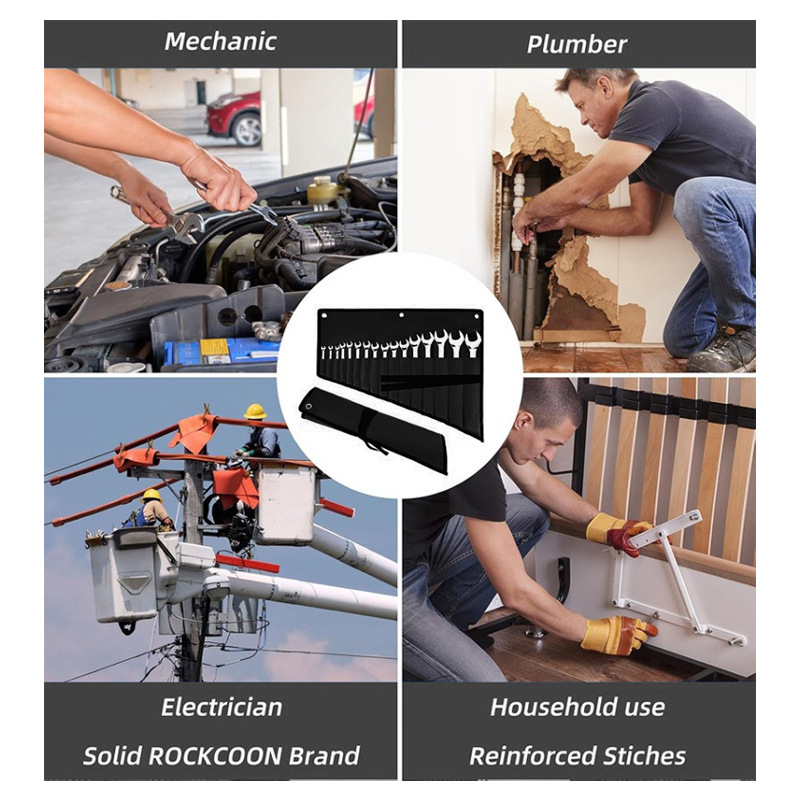 Mechanic

Plumber

Electrician

Solid ROCKCOON Brand

Household use

Reinforced Stiches