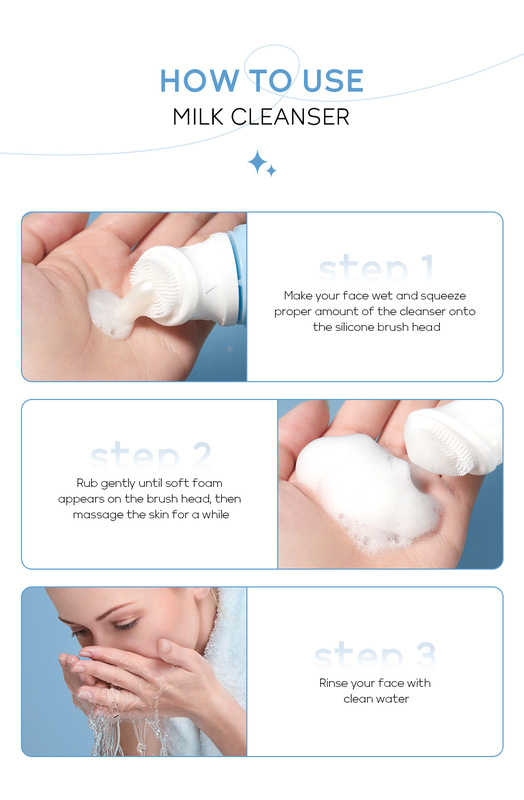 HOW TO USE
MILK CLEANSER

step 1
Make your face wet and squeeze proper amount of the cleanser onto the silicone brush head

step 2
Rub gently until soft foam appears on the brush head, then massage the skin for a while

step 3
Rinse your face with clean water