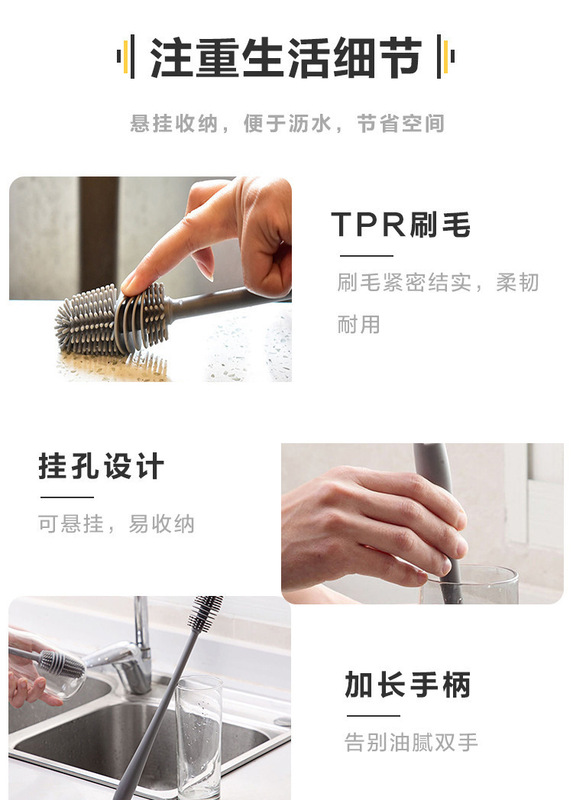 注重生活细节

悬挂收纳，便于沥水，节省空间

TPR刷毛

刷毛紧密结实，柔韧耐用

挂孔设计

可悬挂，易收纳

加长手柄

告别油腻双手