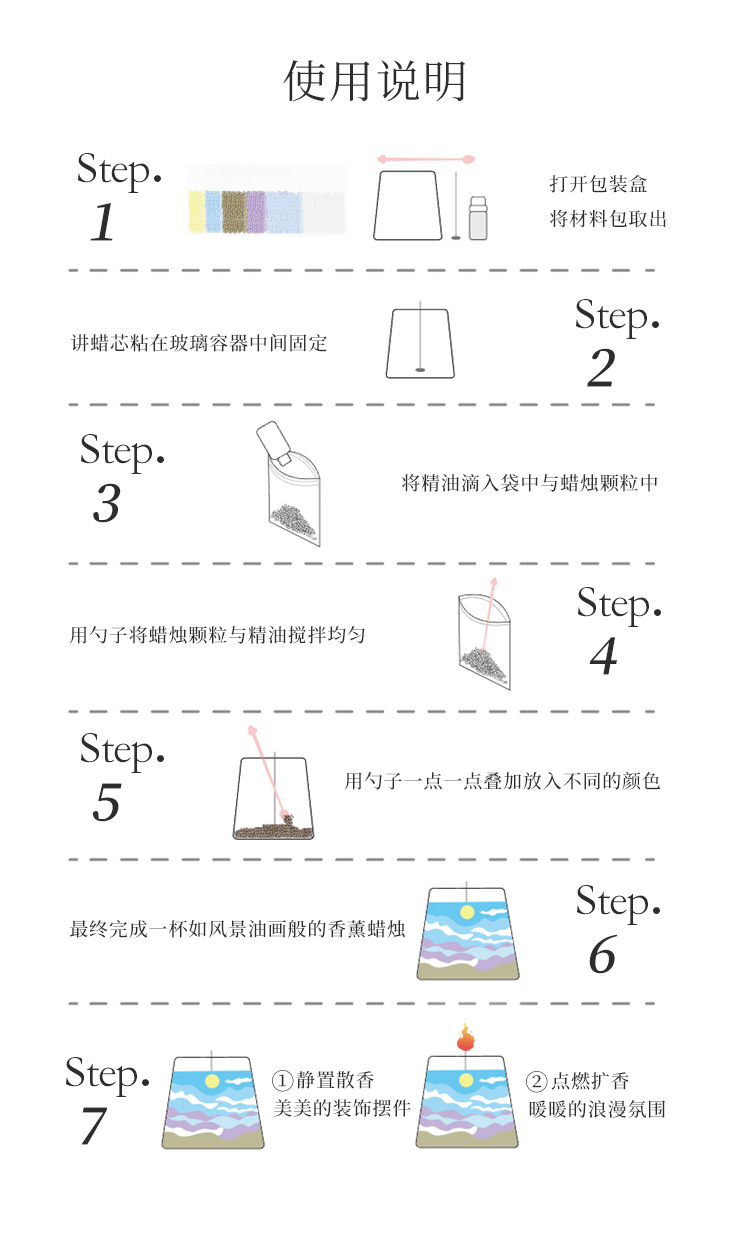 使用说明

Step.
1

打开包装盒
将材料包取出

讲蜡芯粘在玻璃容器中间固定

Step.
2

Step.
3

将精油滴入袋中与蜡烛颗粒中

用勺子将蜡烛颗粒与精油搅拌均匀

Step.
4

Step.
5

用勺子一点一点叠加放入不同的颜色

最终完成一杯如风景油画般的香薰蜡烛

Step.
6

Step.
7

①静置散香
美美的装饰摆件

②点燃扩香
暖暖的浪漫氛围