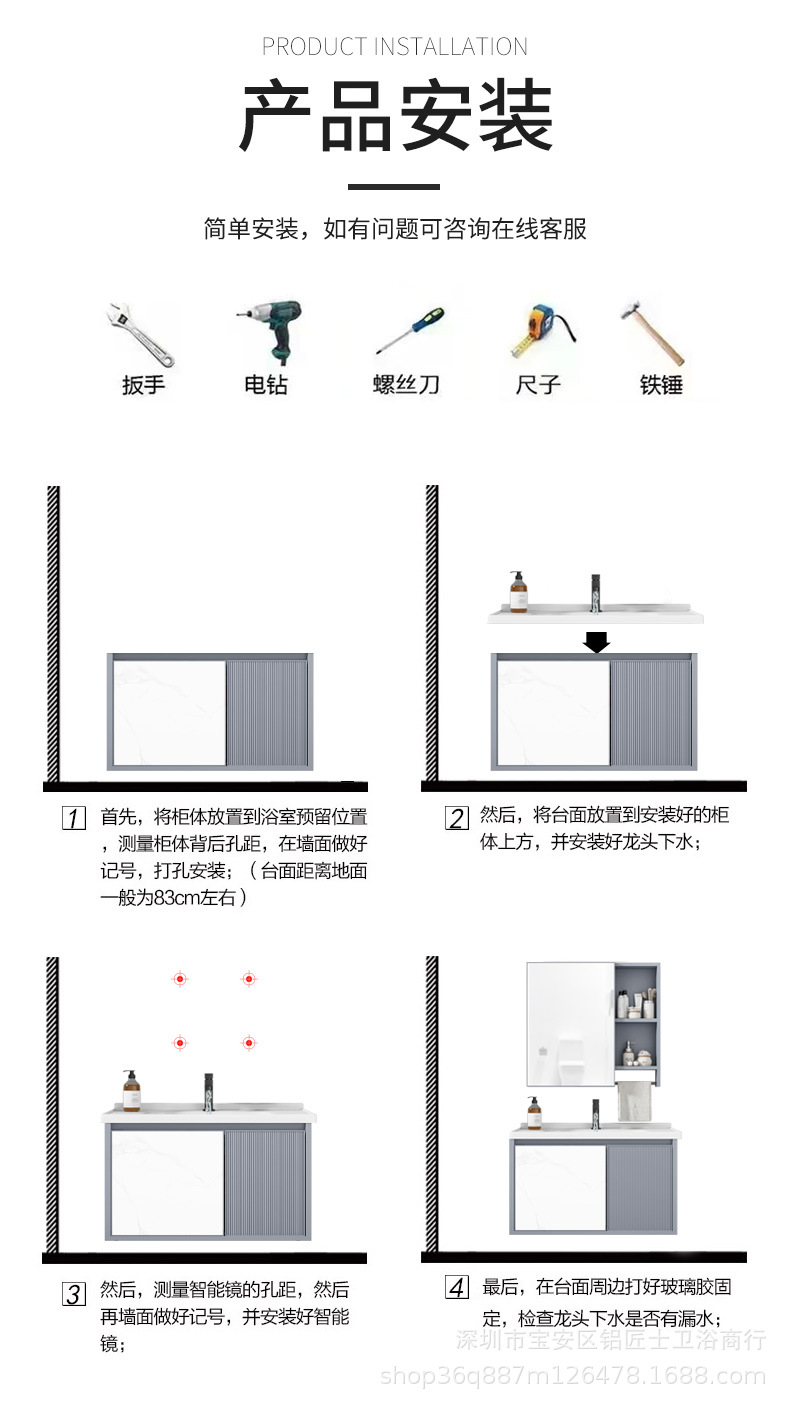 PRODUCT INSTALLATION

产品安装

简单安装，如有问题可咨询在线客服

扳手 电钻 螺丝刀 尺子 铁锤

1 首先，将柜体放置到浴室预留位置，测量柜体背后孔距，在墙面做好记号，打孔安装；（台面距离地面一般为83cm左右）

2 然后，将台面放置到安装好的柜体上方，并安装好龙头下水；

3 然后，测量智能镜的孔距，然后再墙面做好记号，并安装好智能镜；

4 最后，在台面周边打好玻璃胶固定，检查龙头下水是否有漏水；

深圳市宝安区铝匠士卫浴商行
shop36q887m126478.1688.com