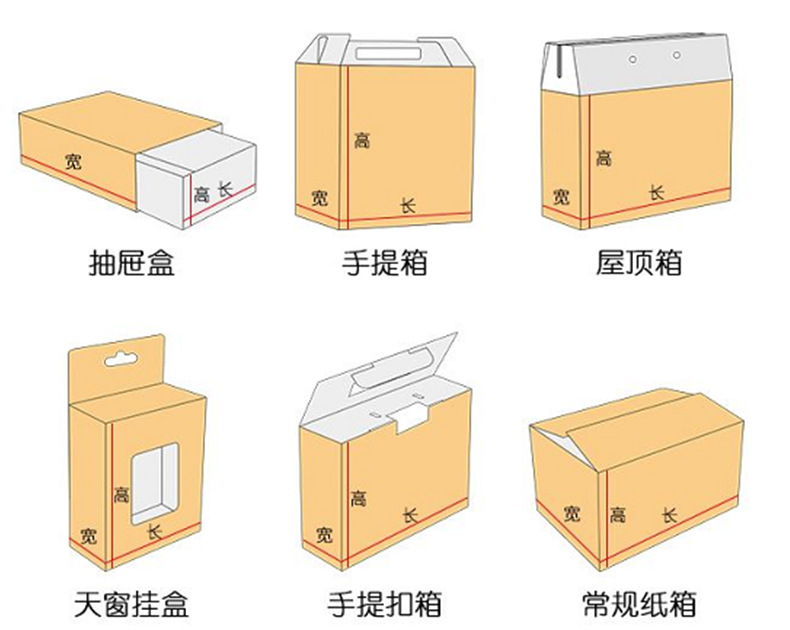 宽
高 长
抽屉盒

高
宽
长
手提箱

高
宽
长
屋顶箱

高
宽
长
天窗挂盒

高
宽
长
手提扣箱

宽
高
长
常规纸箱