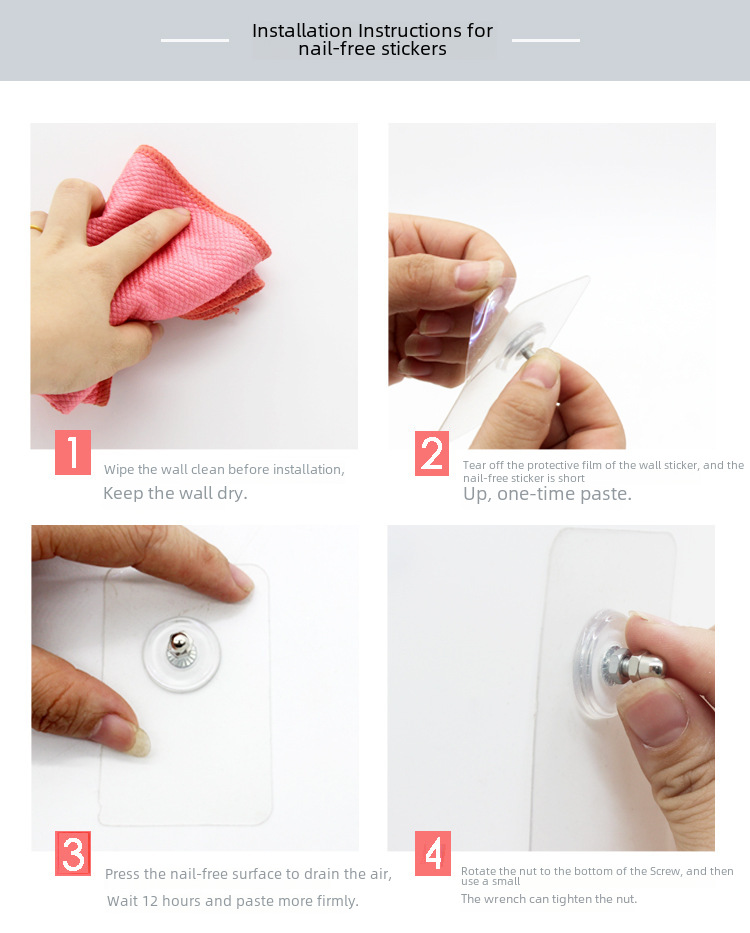 Installation Instructions for nail-free stickers

1
Wipe the wall clean before installation,
Keep the wall dry.

2
Tear off the protective film of the wall sticker, and the nail-free sticker is short
Up, one-time paste.

3
Press the nail-free surface to drain the air,
Wait 12 hours and paste more firmly.

4
Rotate the nut to the bottom of the Screw, and then use a small
The wrench can tighten the nut.