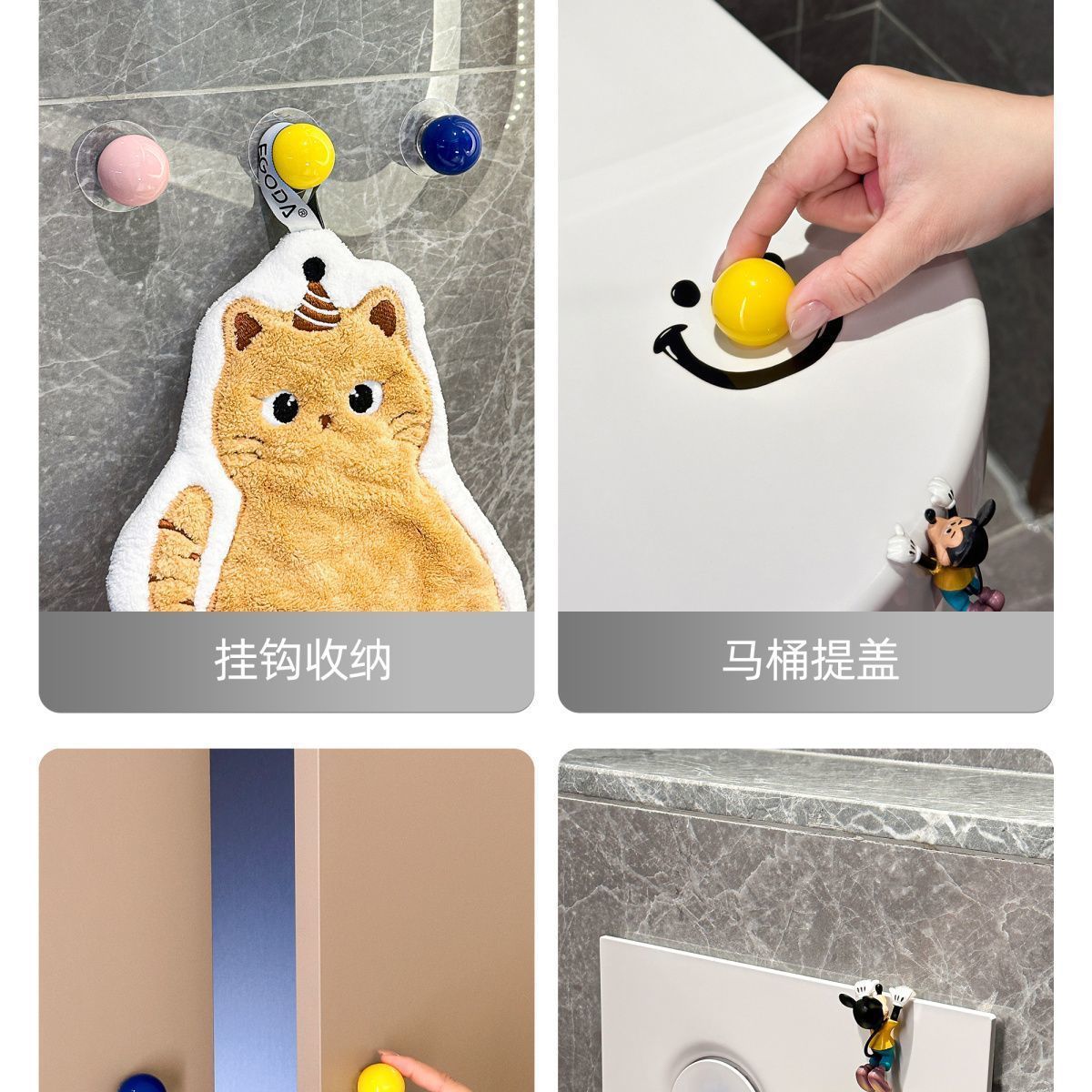 EGODA®

挂钩收纳

马桶提盖