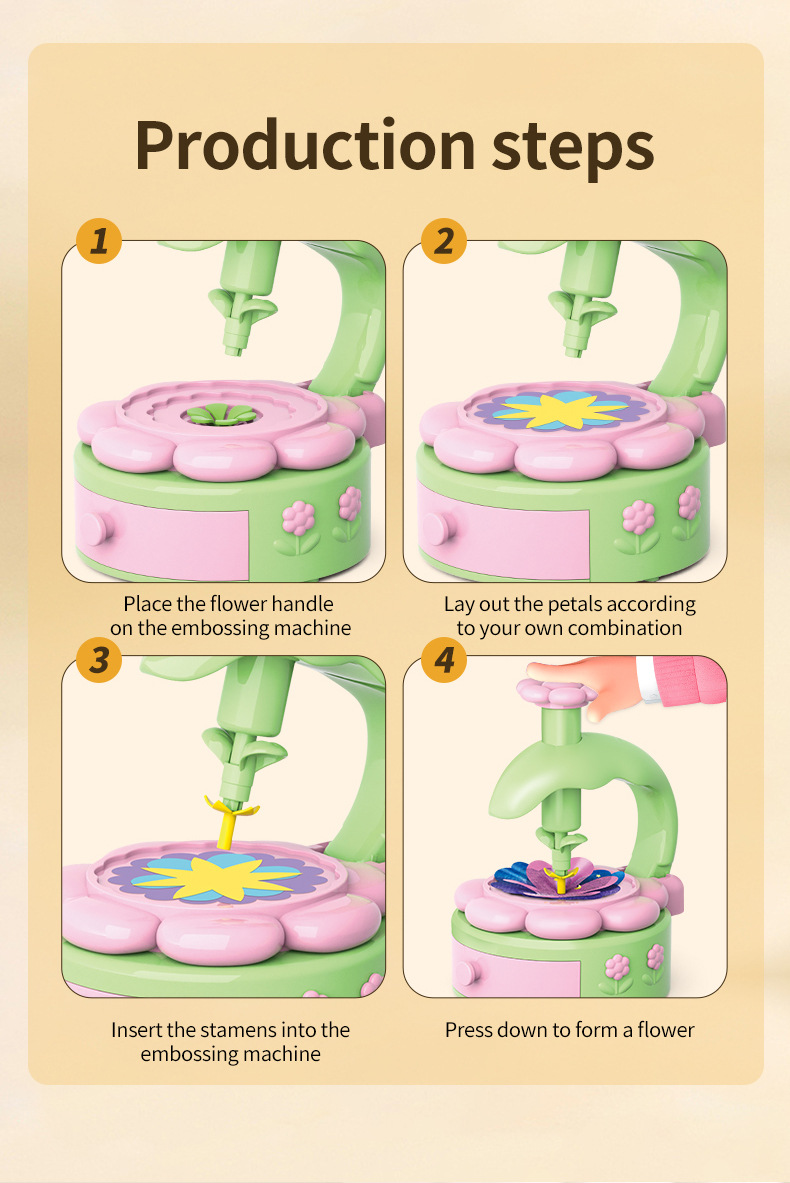 Production steps

1

Place the flower handle on the embossing machine

2

Lay out the petals according to your own combination

3

Insert the stamens into the embossing machine

4

Press down to form a flower