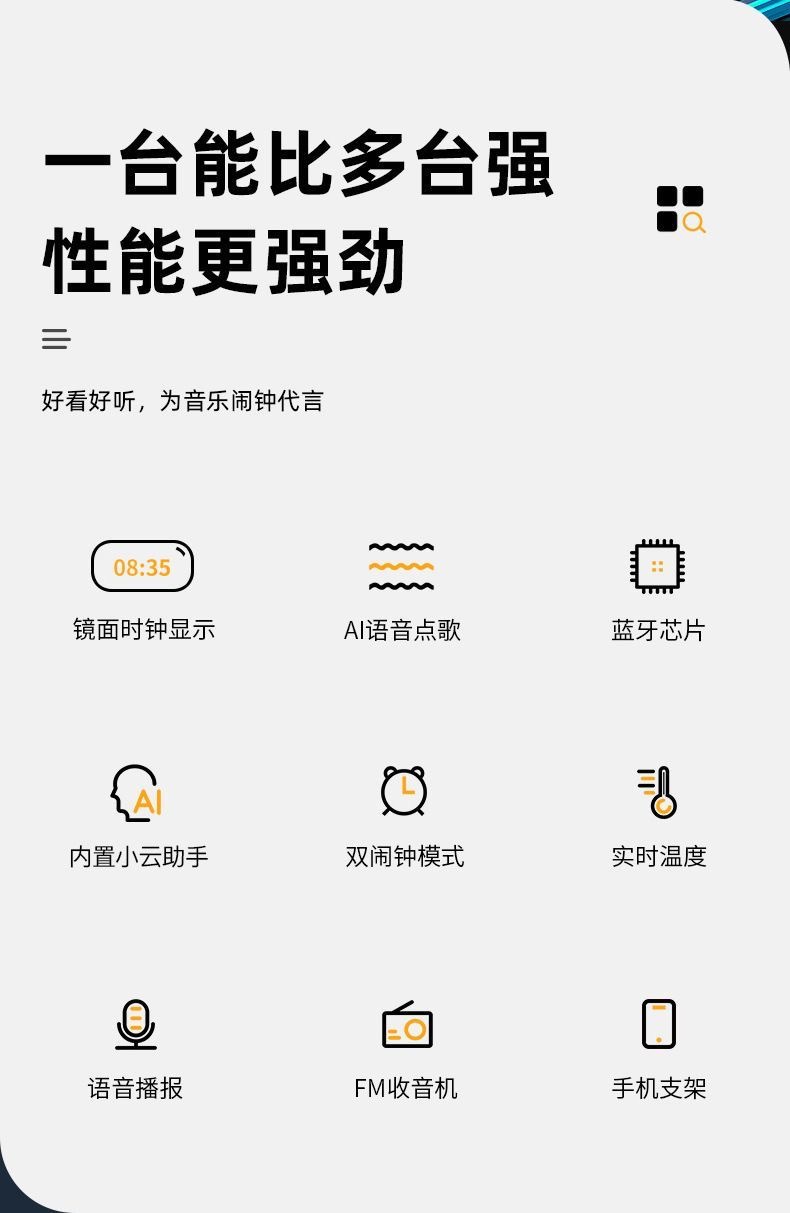 一台能比多台强
性能更强劲

好看好听，为音乐闹钟代言

08:35

镜面时钟显示

AI语音点歌

蓝牙芯片

AI

内置小云助手

双闹钟模式

实时温度

语音播报

FM收音机

手机支架