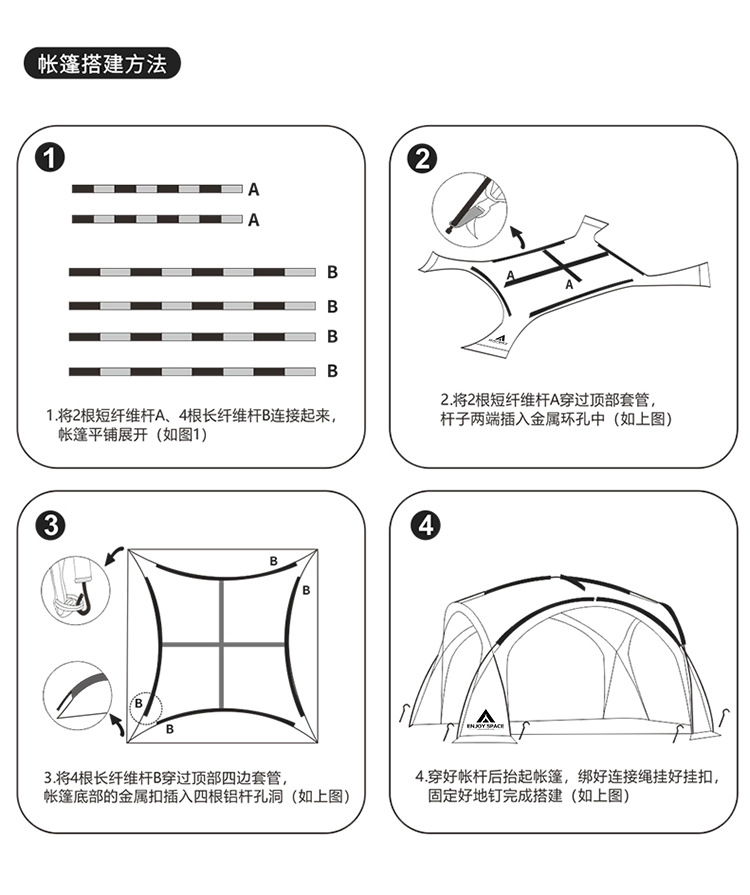 帐篷搭建方法

1

A
A
B
B
B
B

1.将2根短纤维杆A、4根长纤维杆B连接起来，帐篷平铺展开（如图1）

2

A
A

2.将2根短纤维杆A穿过顶部套管，杆子两端插入金属环孔中（如上图）

3

B
B
B
B

3.将4根长纤维杆B穿过顶部四边套管，帐篷底部的金属扣插入四根铝杆孔洞（如上图）

4

ENJOY SPACE

4.穿好帐杆后抬起帐篷，绑好连接绳挂好挂扣，固定好地钉完成搭建（如上图）