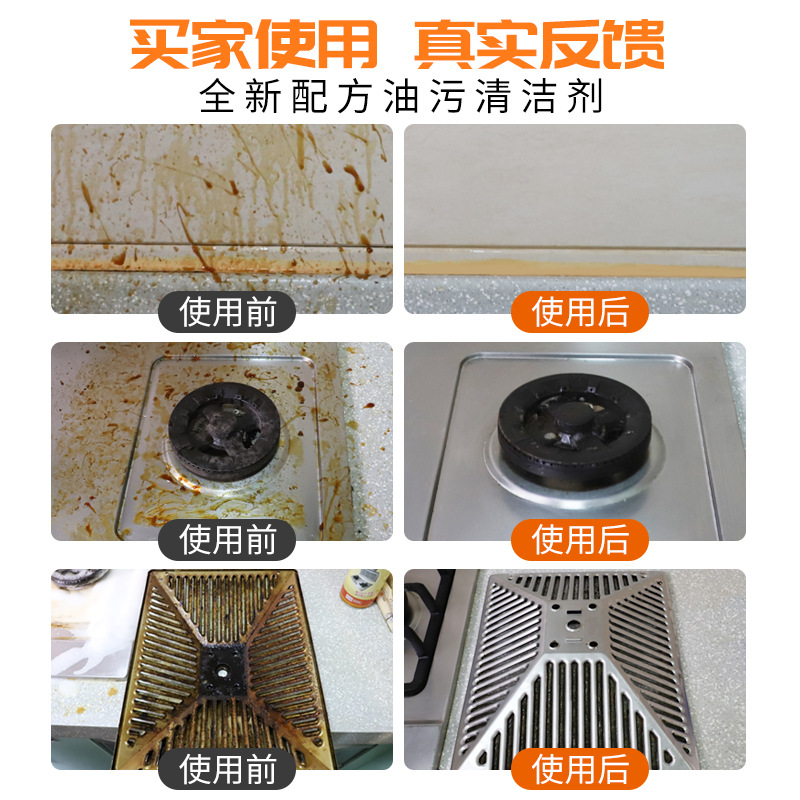 买家使用 真实反馈
全新配方油污清洁剂

使用前

使用后

使用前

使用后

使用前

使用后