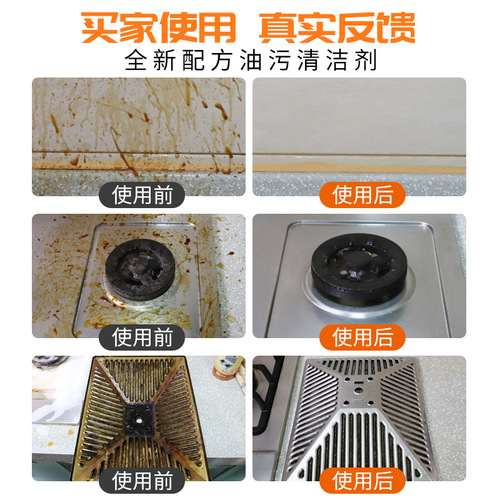 买家使用 真实反馈
全新配方油污清洁剂

使用前

使用后

使用前

使用后

使用前

使用后