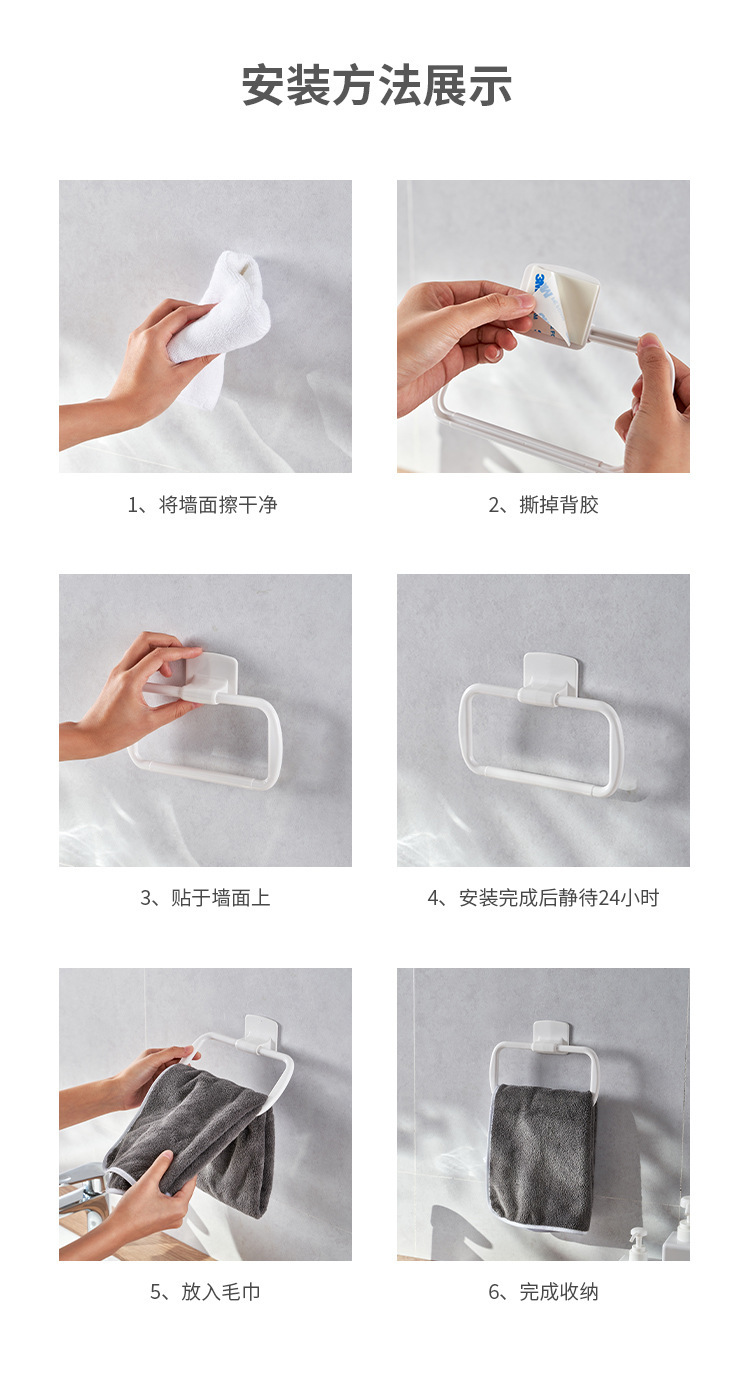 安装方法展示

1、将墙面擦干净

2、撕掉背胶

3、贴于墙面上

4、安装完成后静待24小时

5、放入毛巾

6、完成收纳