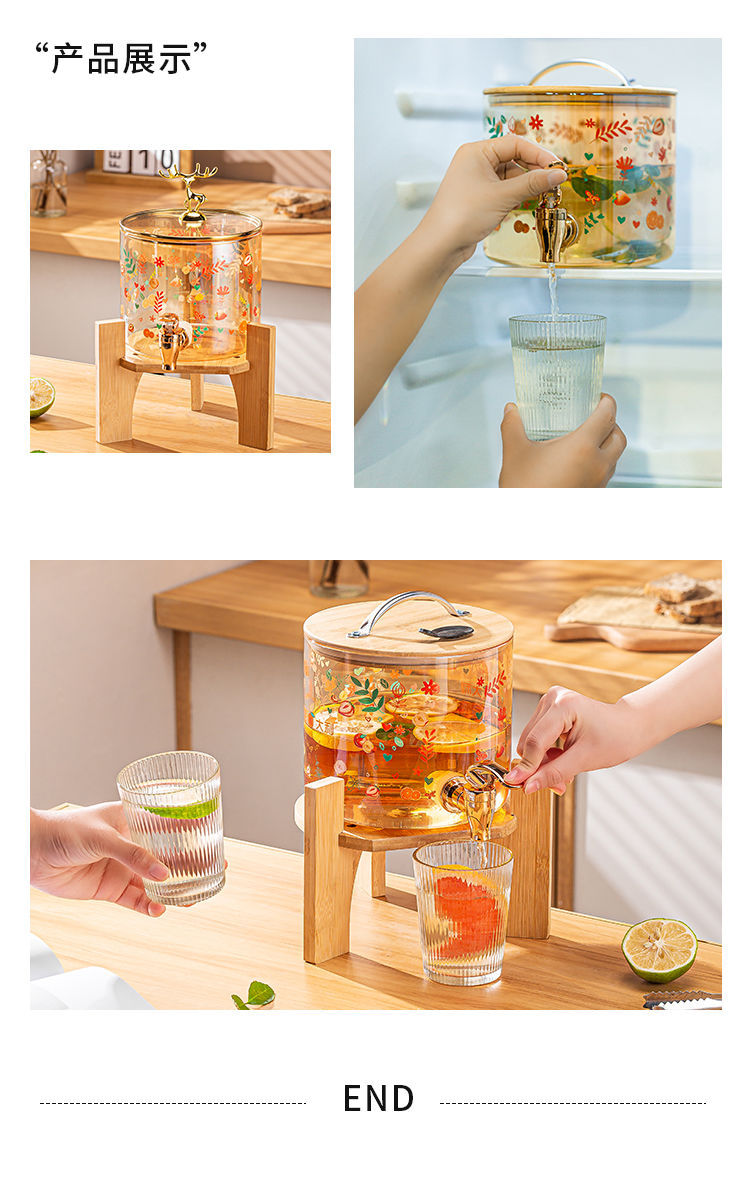 “产品展示”

FE 10

END