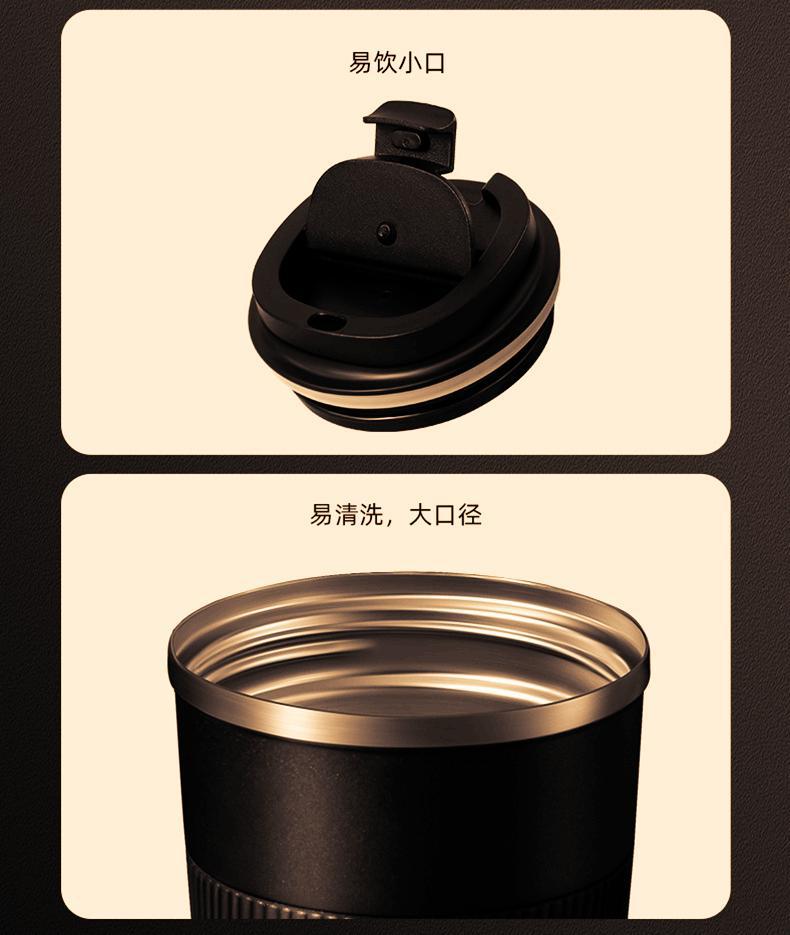 易饮小口

易清洗，大口径