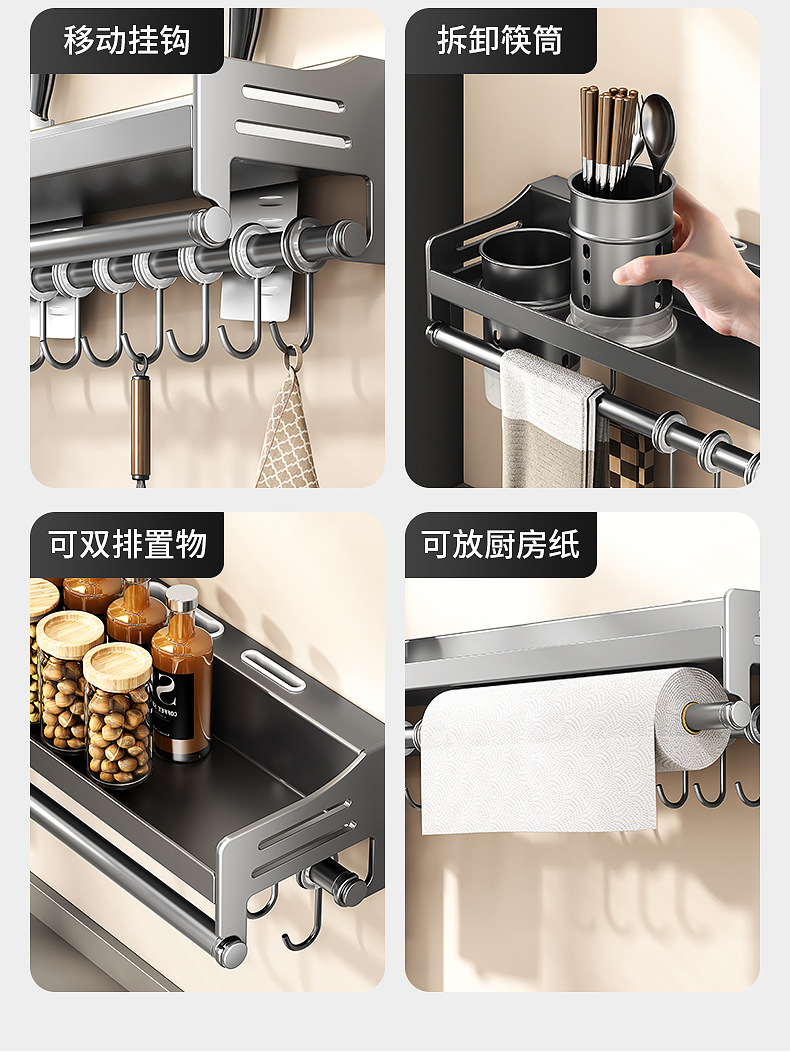 移动挂钩

拆卸筷筒

可双排置物

可放厨房纸