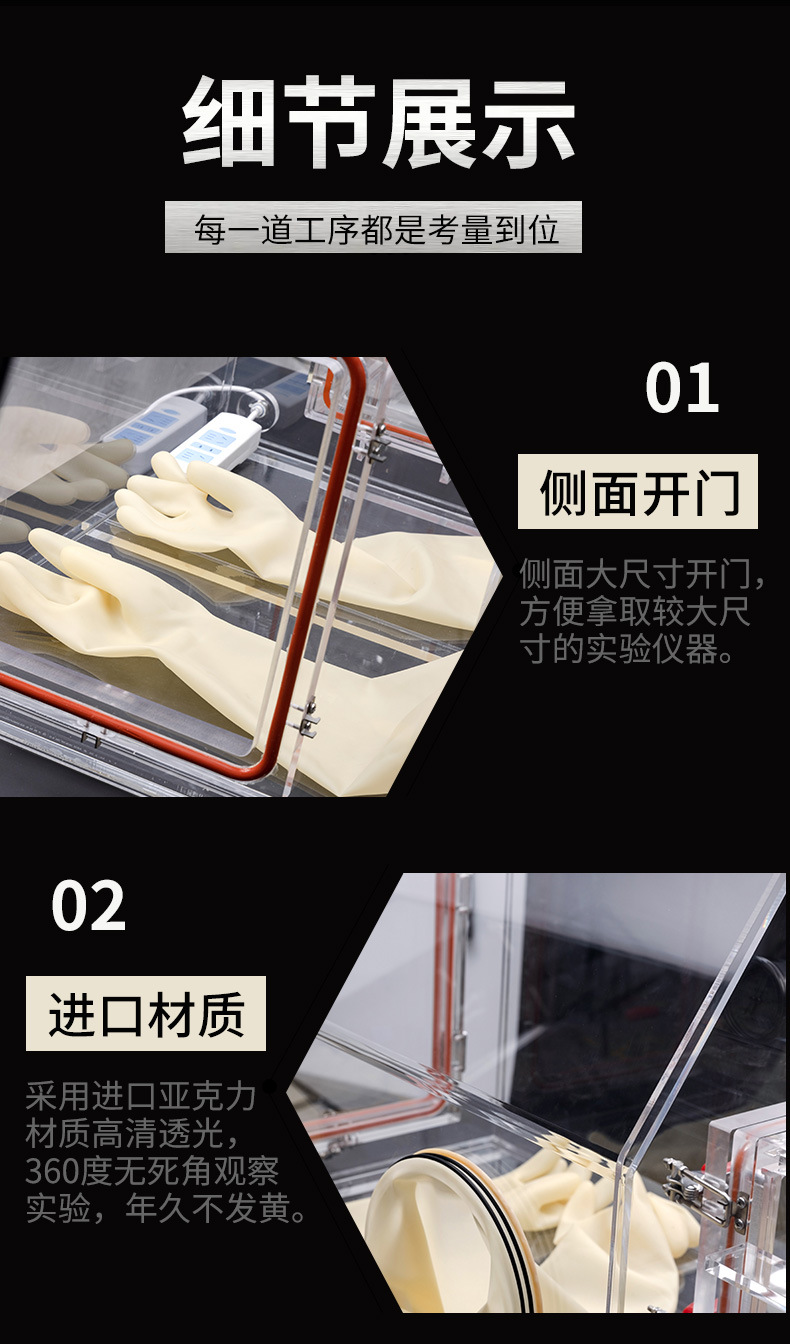 细节展示

每一道工序都是考量到位

01

侧面开门

侧面大尺寸开门，方便拿取较大尺寸的实验仪器。

02

进口材质

采用进口亚克力材质高清透光，360度无死角观察实验，年久不发黄。