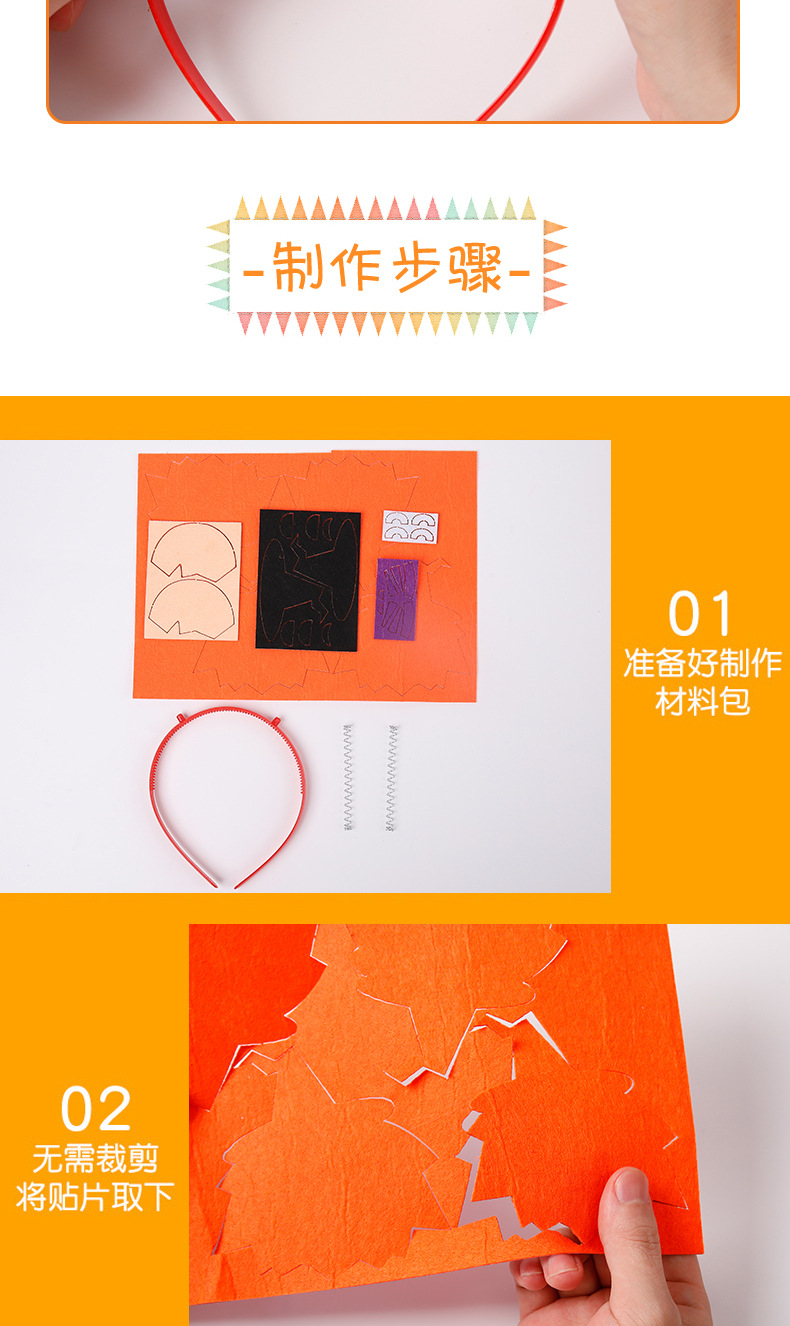 -制作步骤-

01
准备好制作材料包

02
无需裁剪将贴片取下