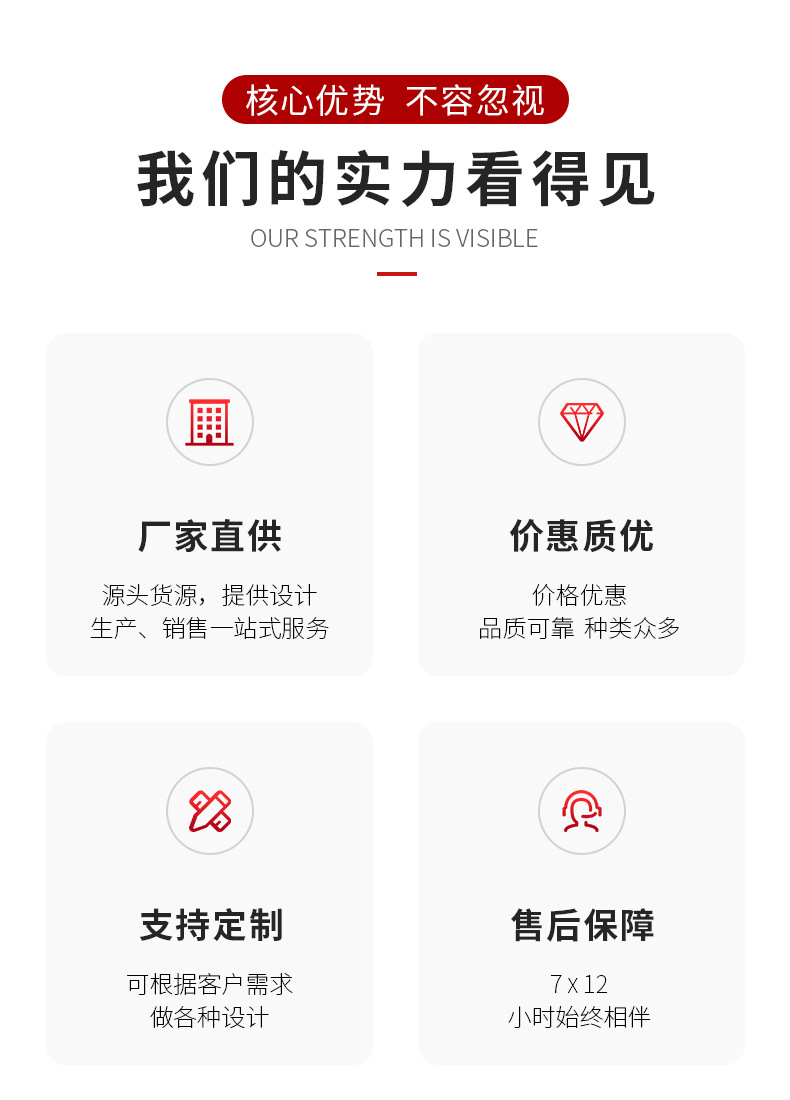 核心优势 不容忽视

我们的实力看得见

OUR STRENGTH IS VISIBLE

厂家直供

源头货源，提供设计
生产、销售一站式服务

价惠质优

价格优惠
品质可靠 种类众多

支持定制

可根据客户需求
做各种设计

售后保障

7 x 12
小时始终相伴