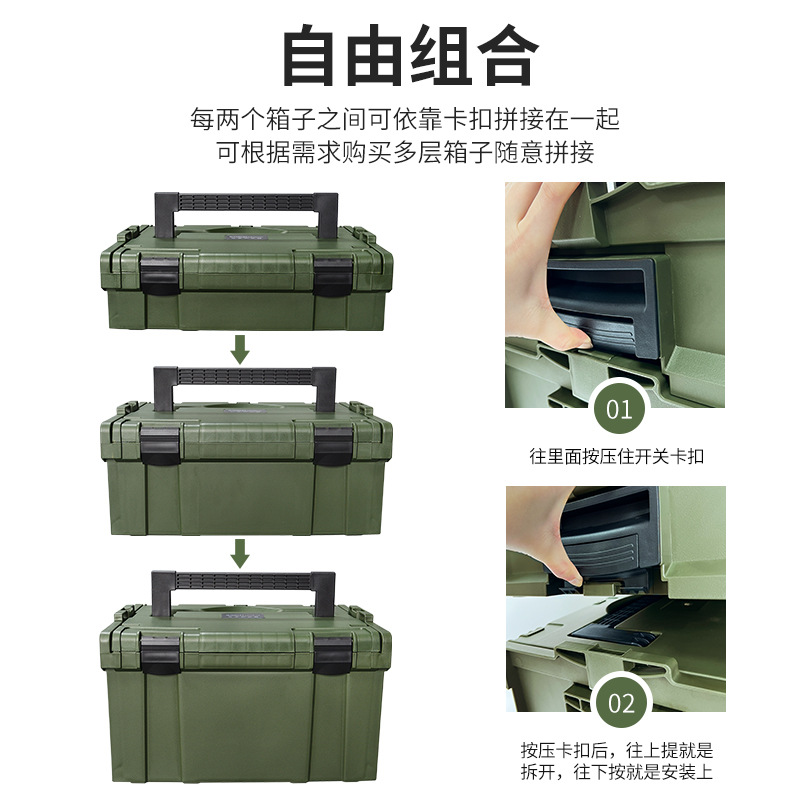 自由组合

每两个箱子之间可依靠卡扣拼接在一起
可根据需求购买多层箱子随意拼接

01

往里面按压住开关卡扣

02

按压卡扣后，往上提就是拆开，往下按就是安装上