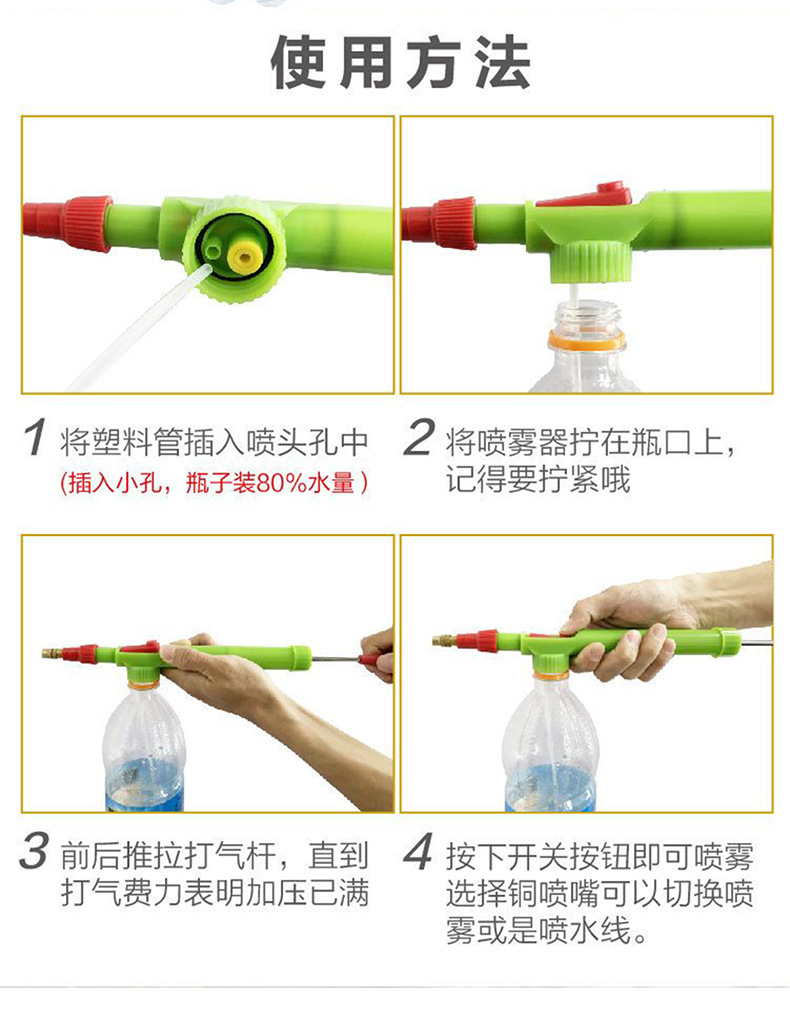 使用方法

1 将塑料管插入喷头孔中
(插入小孔，瓶子装80%水量)

2 将喷雾器拧在瓶口上，记得要拧紧哦

3 前后推拉打气杆，直到打气费力表明加压已满

4 按下开关按钮即可喷雾选择铜喷嘴可以切换喷雾或是喷水线。