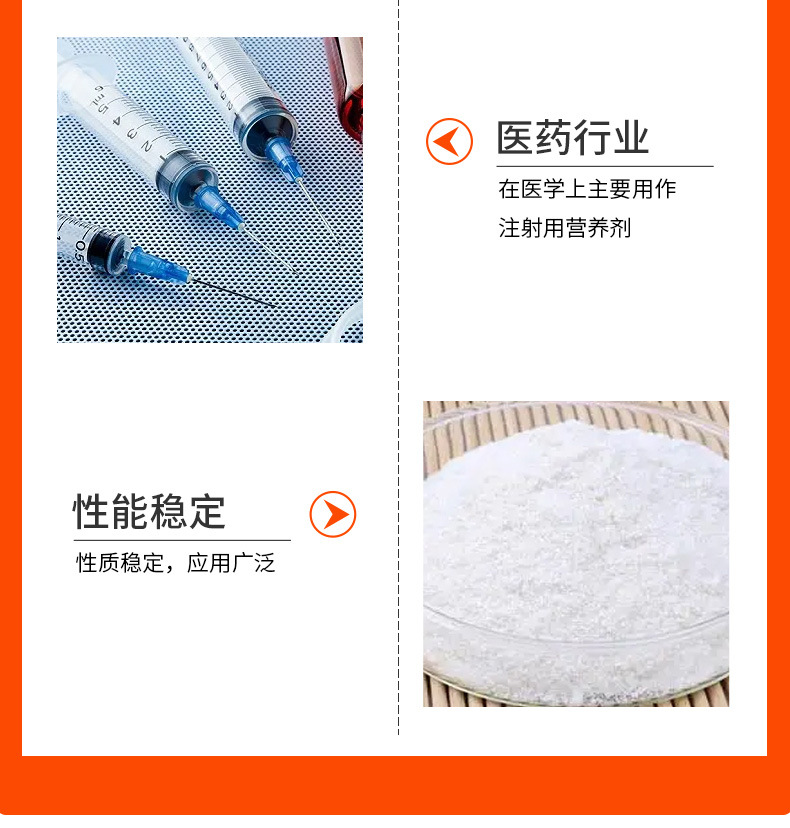 医药行业

在医学上主要用作

注射用营养剂

性能稳定

性质稳定，应用广泛