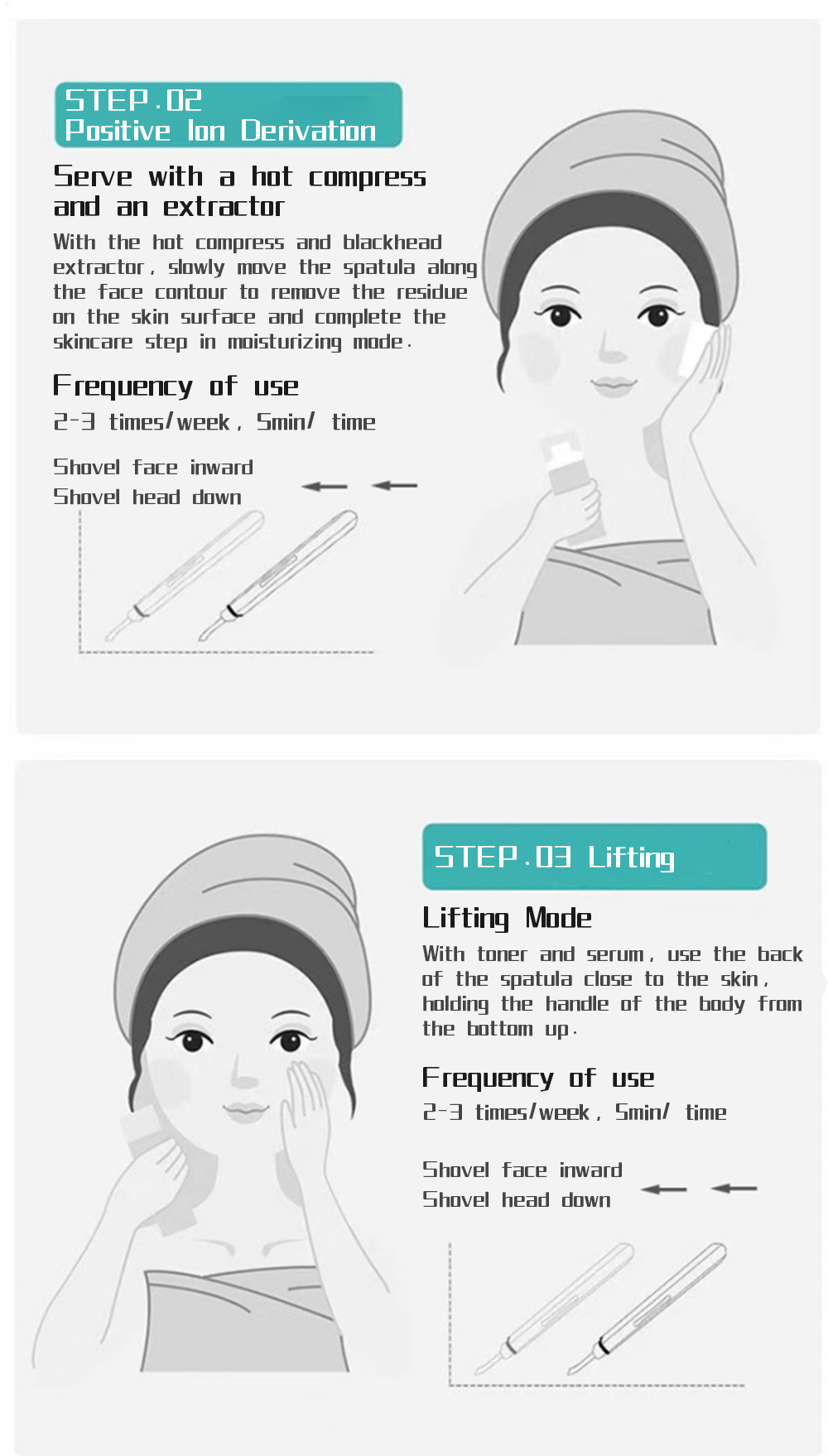 STEP.02
Positive Ion Derivation

Serve with a hot compress and an extractor

With the hot compress and blackhead extractor, slowly move the spatula along the face contour to remove the residue on the skin surface and complete the skincare step in moisturizing mode.

Frequency of use

2-3 times/week, 5min/ time

Shovel face inward
Shovel head down

STEP.03 Lifting

Lifting Mode

With toner and serum, use the back of the spatula close to the skin, holding the handle of the body from the bottom up.

Frequency of use

2-3 times/week, 5min/ time

Shovel face inward
Shovel head down