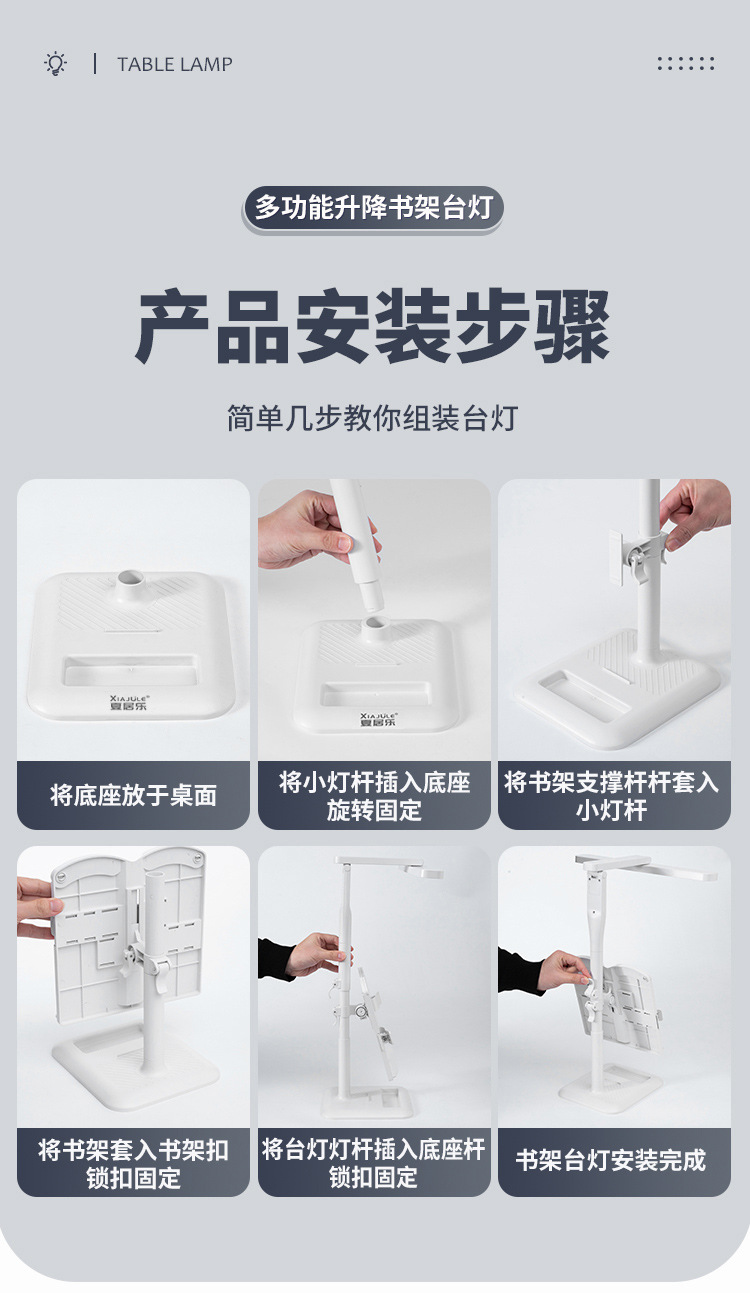 TABLE LAMP

多功能升降书架台灯

产品安装步骤

简单几步教你组装台灯

XIAJULE
夏居乐

将底座放于桌面

XIAJULE
夏居乐

将小灯杆插入底座旋转固定

将书架支撑杆杆套入小灯杆

将书架套入书架扣锁扣固定

将台灯灯杆插入底座杆锁扣固定

书架台灯安装完成