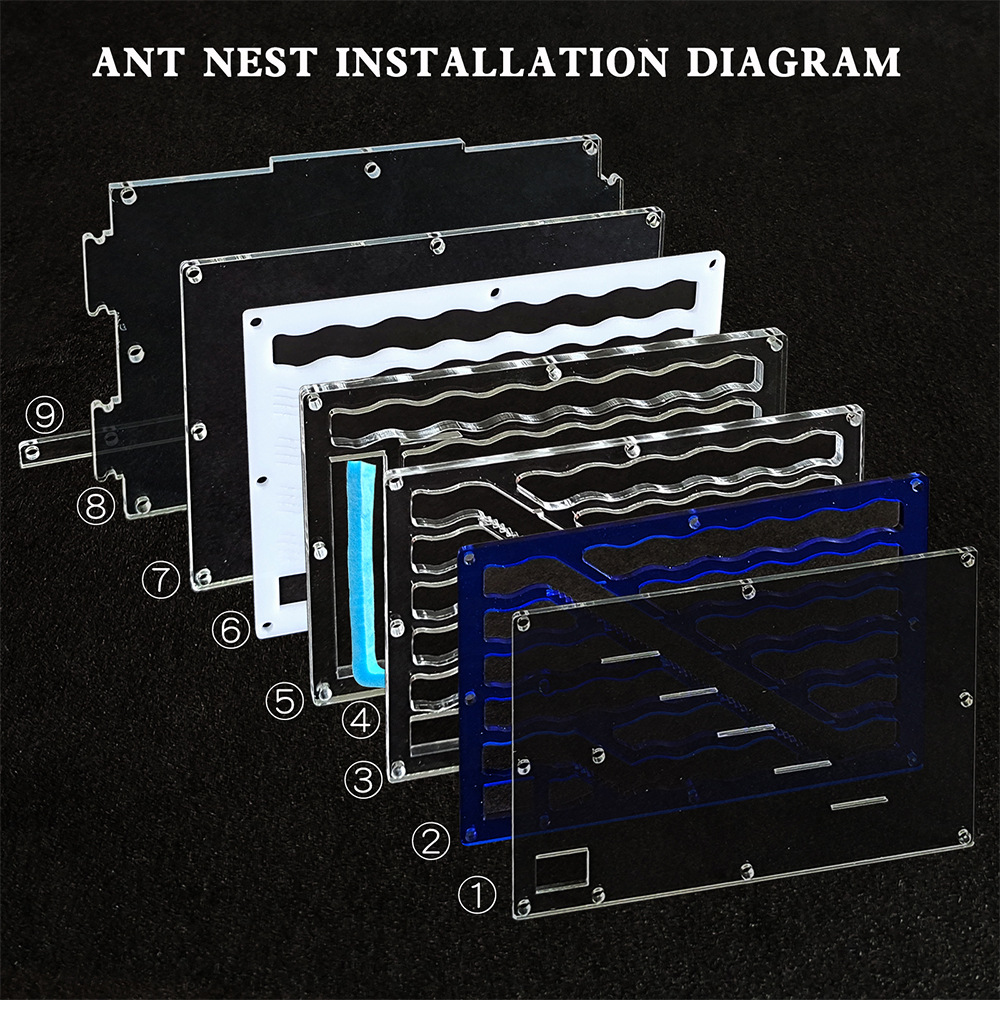 ANT NEST INSTALLATION DIAGRAM

⑨
⑧
⑦
⑥
⑤
④
③
②
①