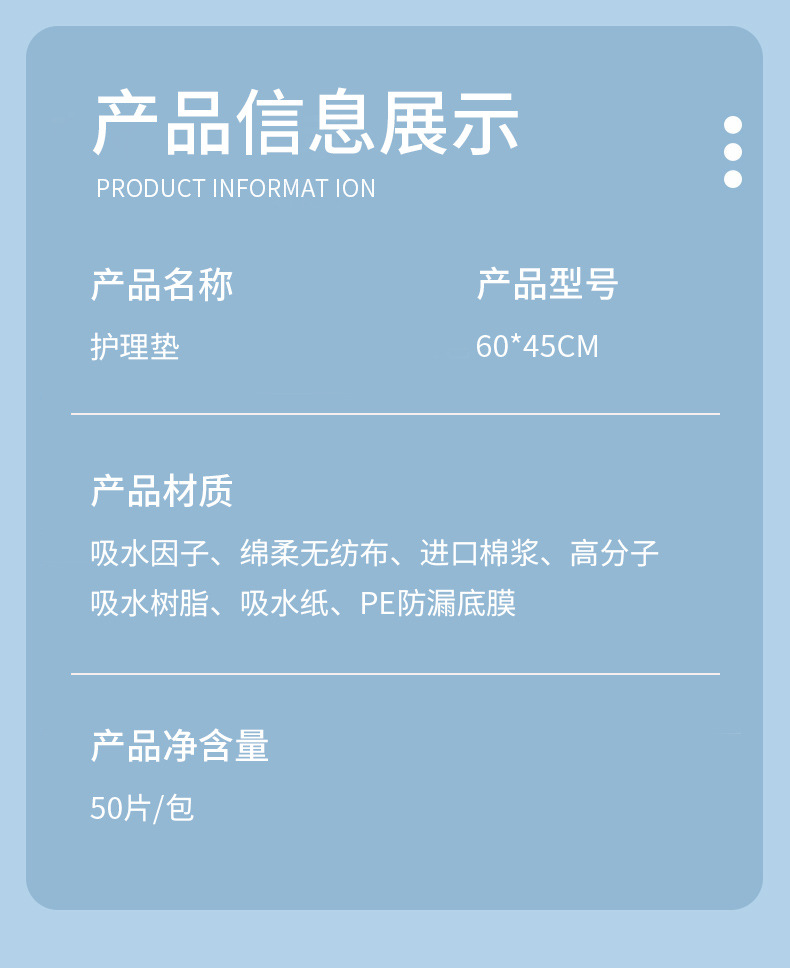 产品信息展示
PRODUCT INFORMAT ION

产品名称
护理垫

产品型号
60*45CM

产品材质
吸水因子、绵柔无纺布、进口棉浆、高分子吸水树脂、吸水纸、PE防漏底膜

产品净含量
50片/包