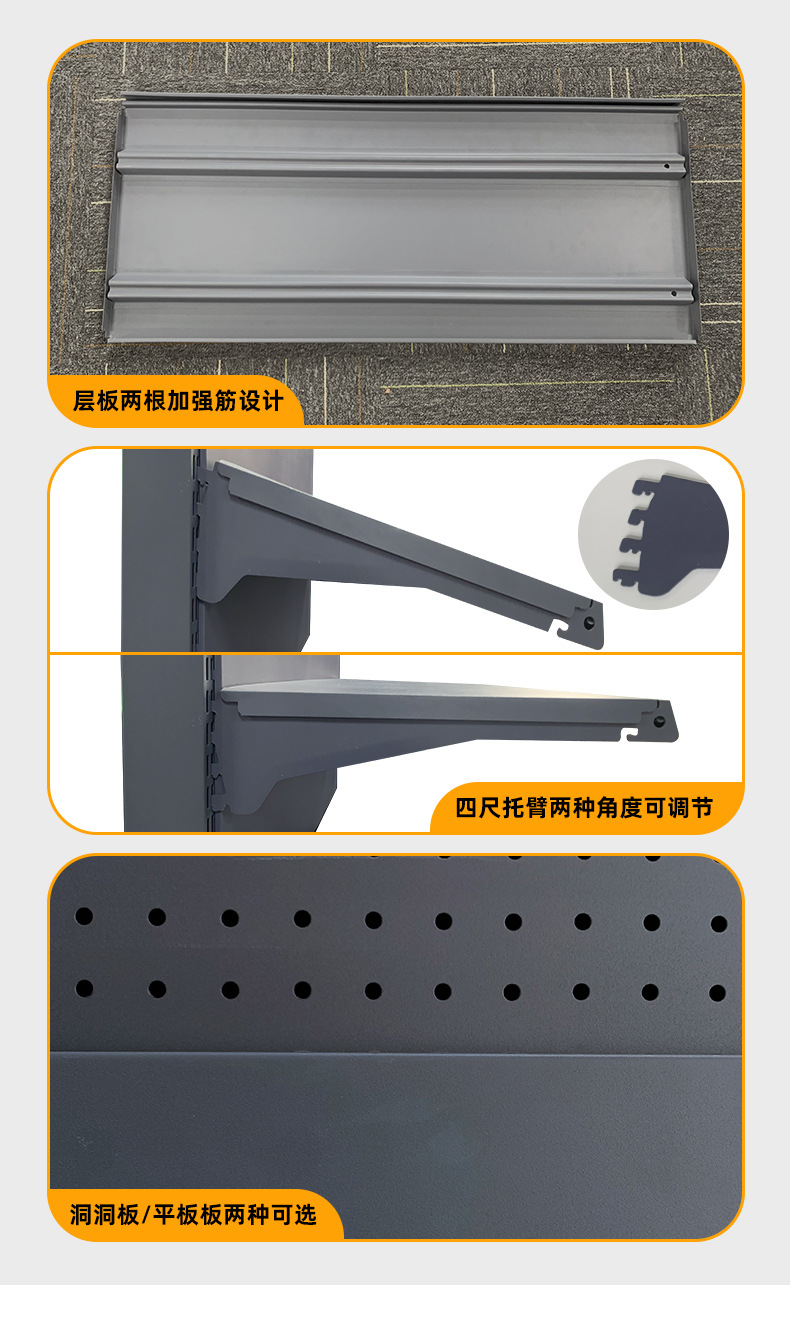 层板两根加强筋设计

四尺托臂两种角度可调节

洞洞板/平板板两种可选