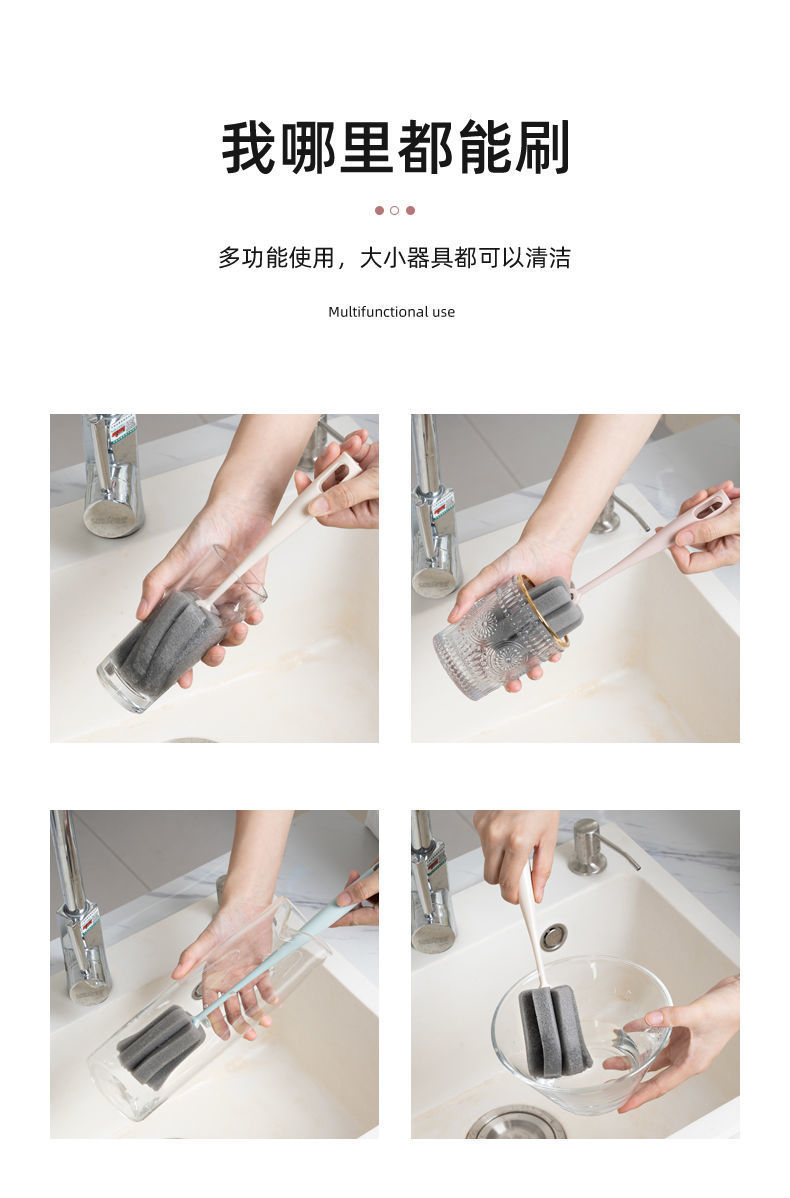 我哪里都能刷

多功能使用，大小器具都可以清洁

Multifunctional use