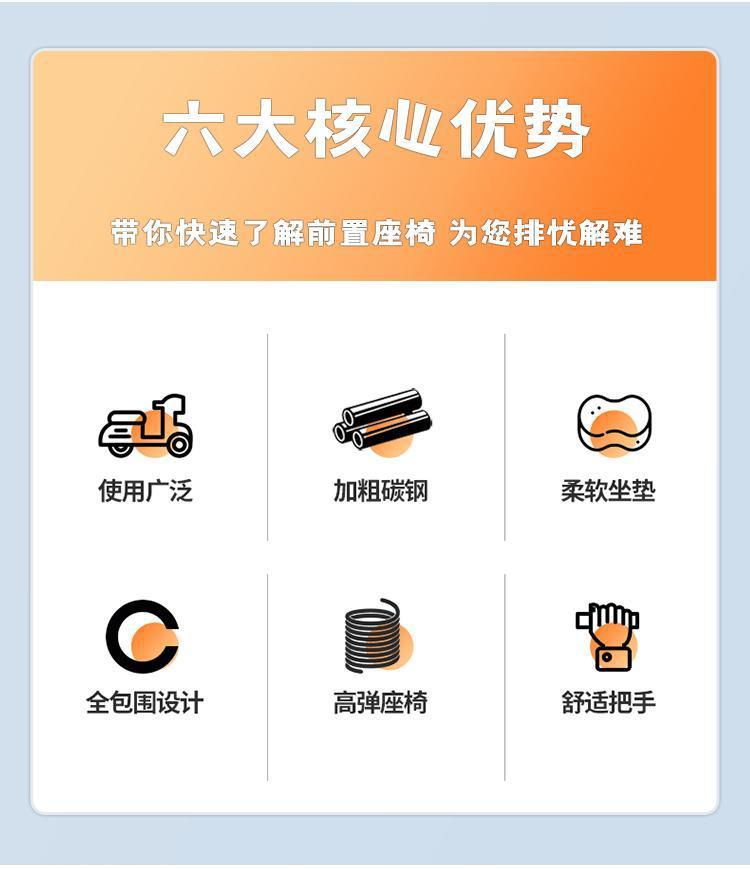 六大核心优势

带你快速了解前置座椅 为您排忧解难

使用广泛

加粗碳钢

柔软坐垫

全包围设计

高弹座椅

舒适把手