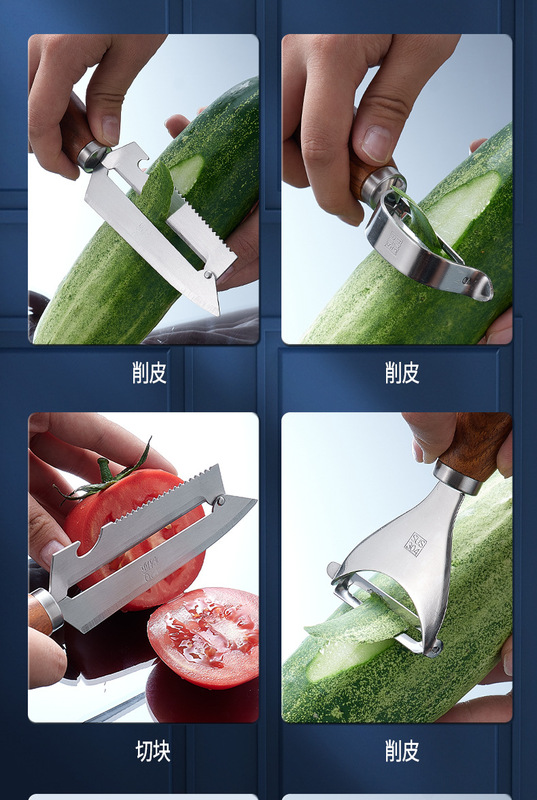 削皮

削皮

切块

削皮