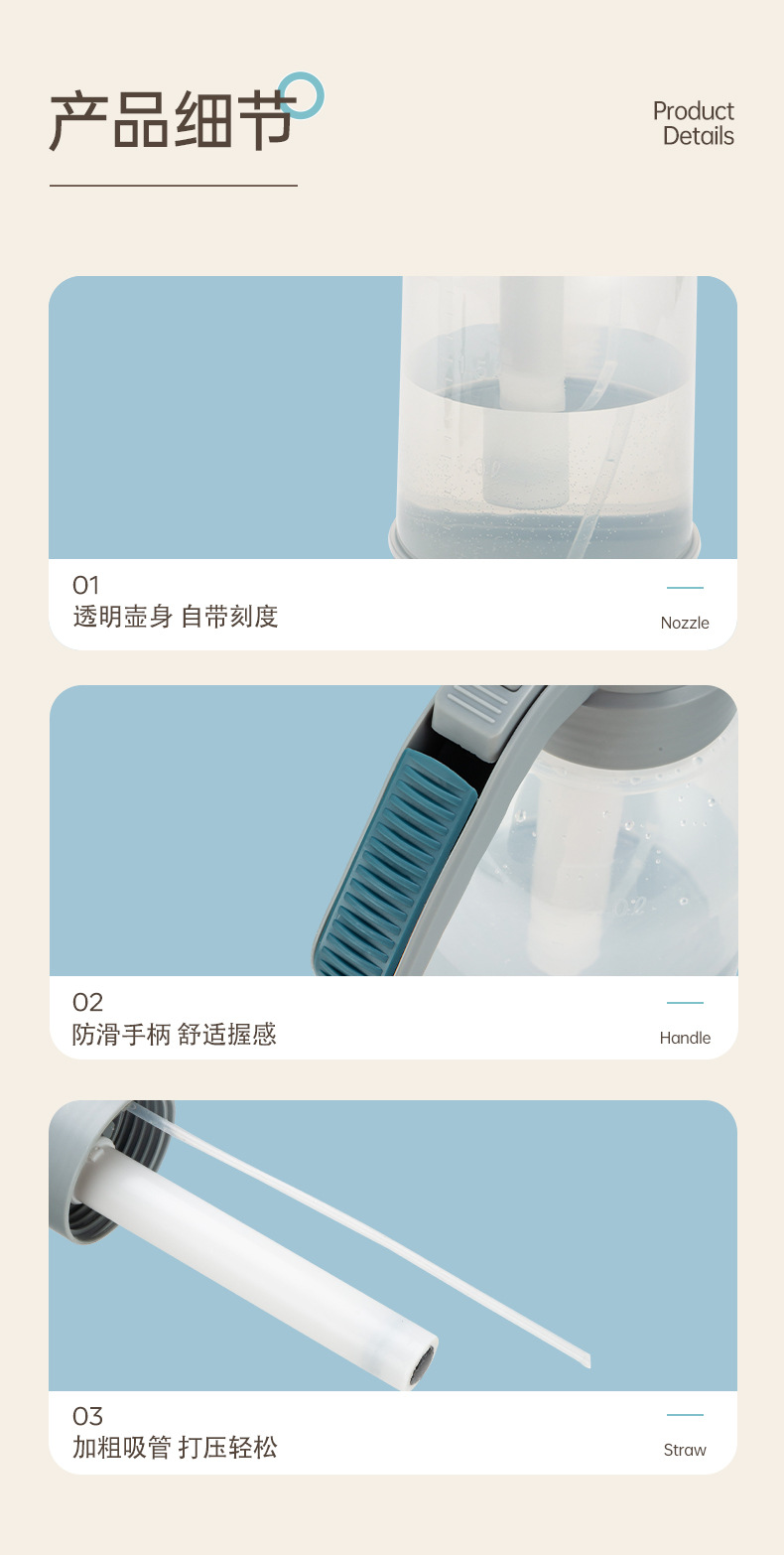 产品细节

Product Details

01
透明壶身 自带刻度

Nozzle

02
防滑手柄 舒适握感

Handle

03
加粗吸管 打压轻松

Straw