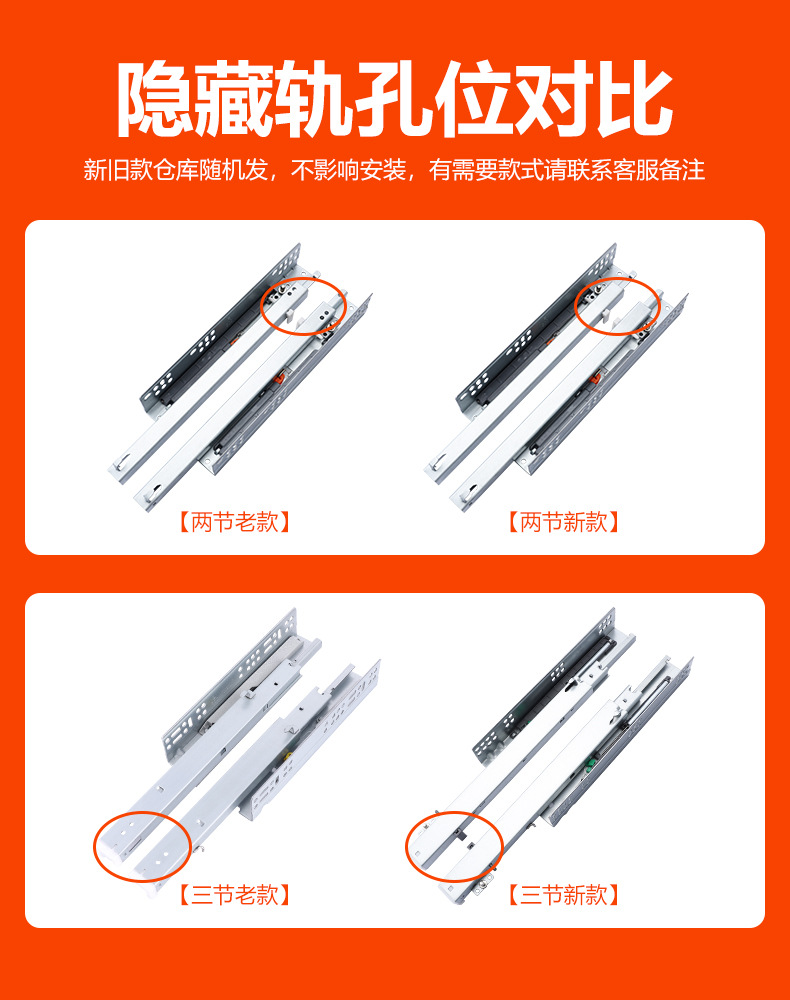 隐藏轨孔位对比

新旧款仓库随机发，不影响安装，有需要款式请联系客服备注

【两节老款】

【两节新款】

【三节老款】

【三节新款】