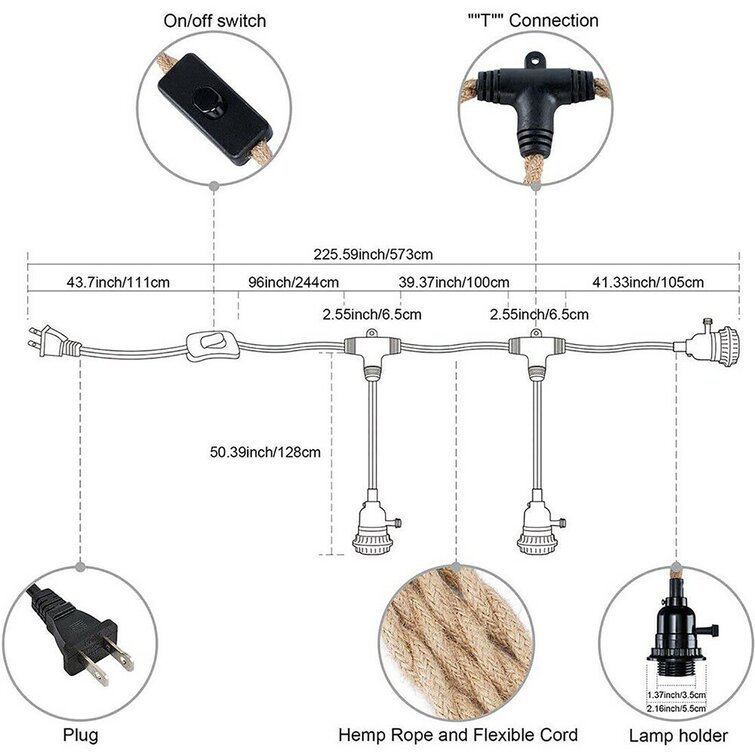 On/off switch

""T"" Connection

225.59inch/573cm

43.7inch/111cm

96inch/244cm

39.37inch/100cm

41.33inch/105cm

2.55inch/6.5cm

2.55inch/6.5cm

50.39inch/128cm

1.37inch/3.5cm

2.16inch/5.5cm

Plug

Hemp Rope and Flexible Cord

Lamp holder