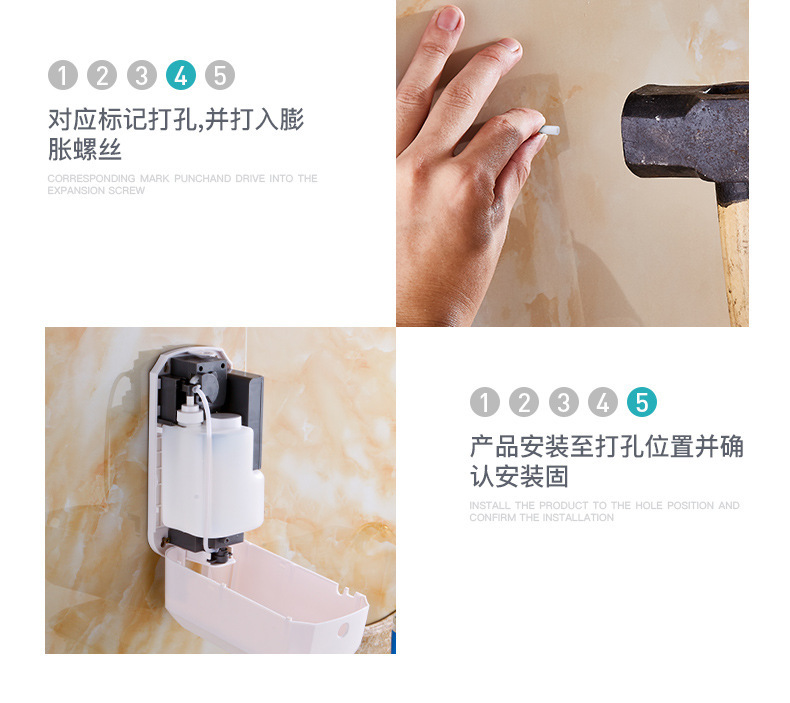 1 2 3 4 5

对应标记打孔,并打入膨胀螺丝

CORRESPONDING MARK PUNCHAND DRIVE INTO THE EXPANSION SCREW

1 2 3 4 5

产品安装至打孔位置并确认安装固

INSTALL THE PRODUCT TO THE HOLE POSITION AND CONFIRM THE INSTALLATION