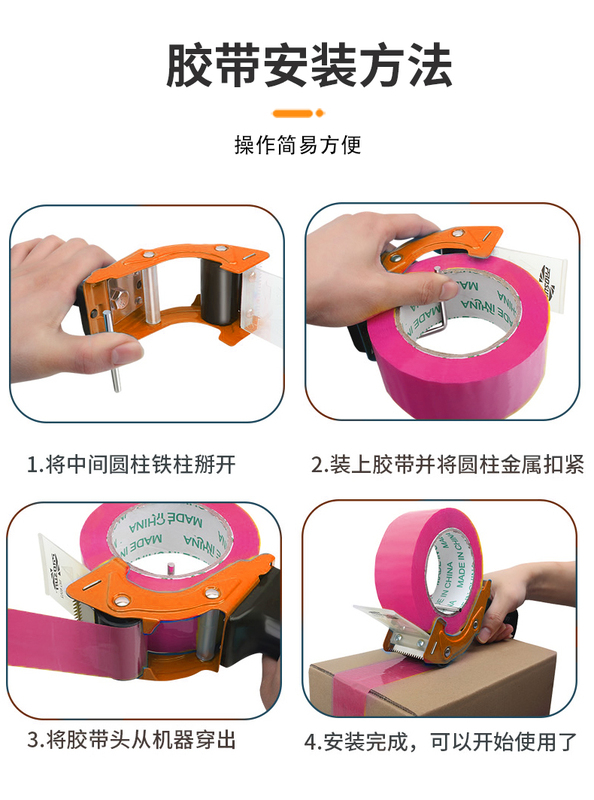 胶带安装方法

操作简易方便

MADE IN CHINA

1.将中间圆柱铁柱掰开

2.装上胶带并将圆柱金属扣紧

MADE IN CHINA

MADE IN CHINA

3.将胶带头从机器穿出

4.安装完成，可以开始使用了